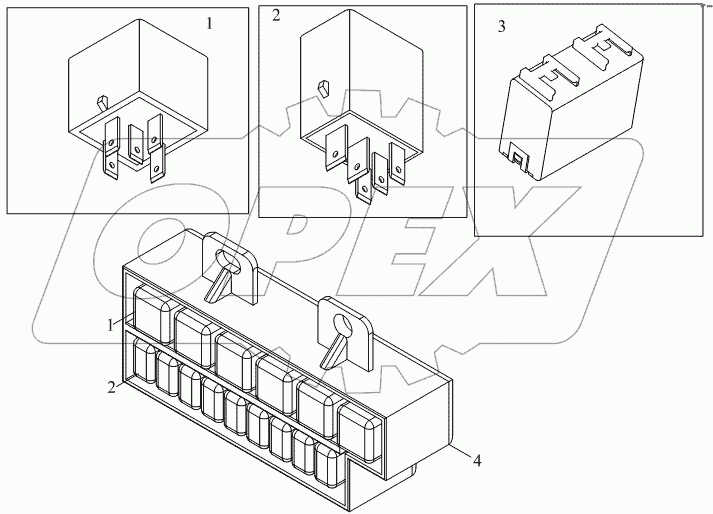 1
2
3
OPEX
1
2
4