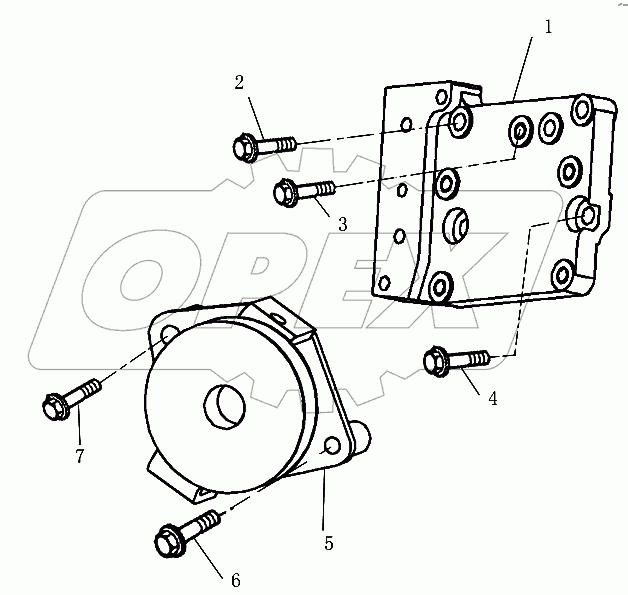 1
2
3
OPEX
4
7
5
6