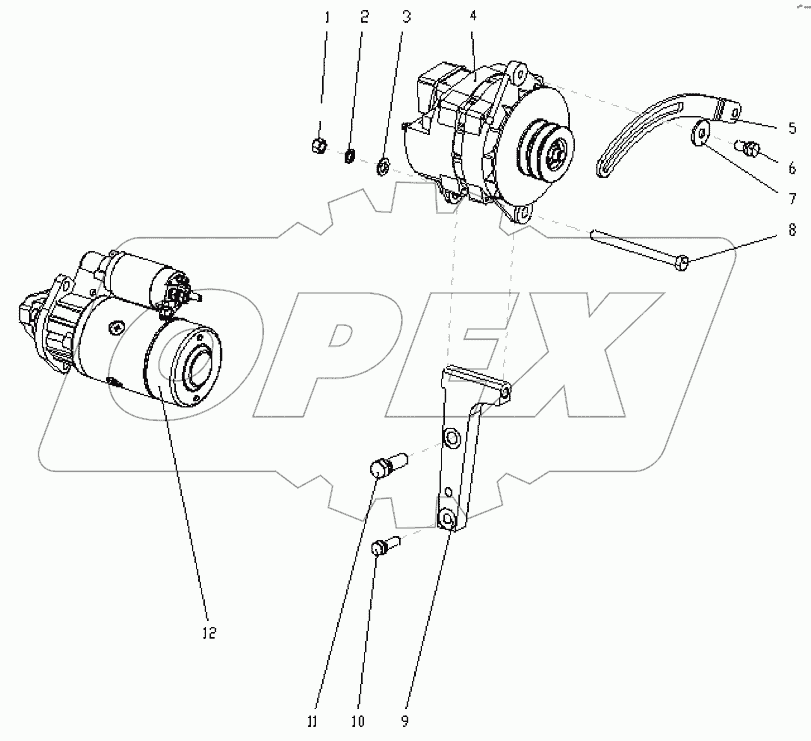 1 2 3 4

5

6

7

8

OPEX

12

11 10 9