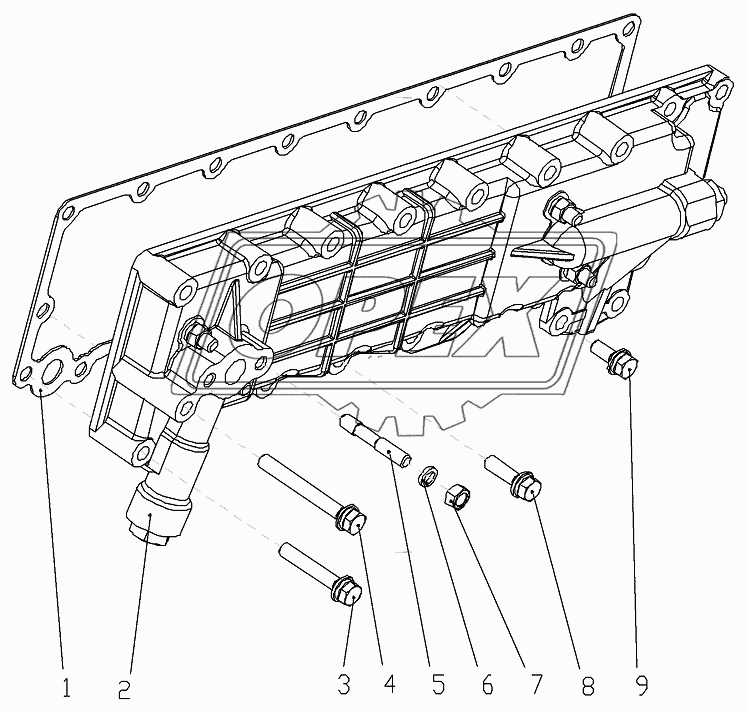 OPEX

1 2 3 4 5 6 7 8 9