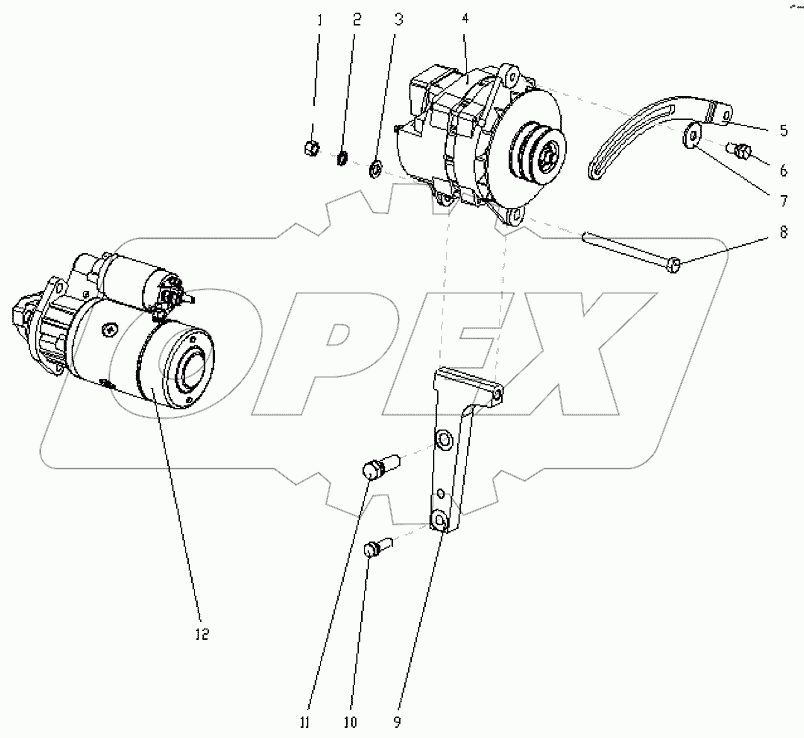 1 2 3 4
5
6
7
8
OPEX
12
11 10 9