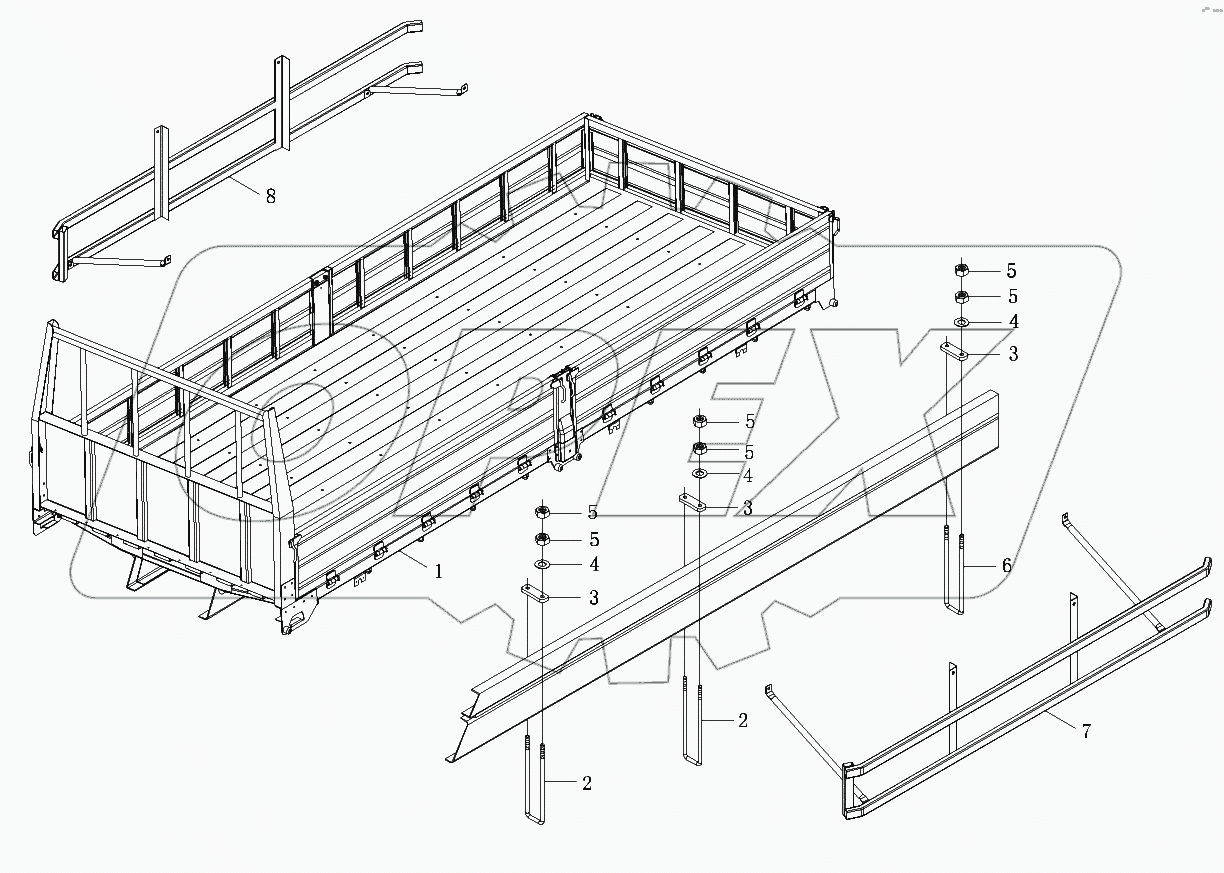 8
5
5
4
3
5
5
4
3
5
5
4
3
1
6
2
2
7