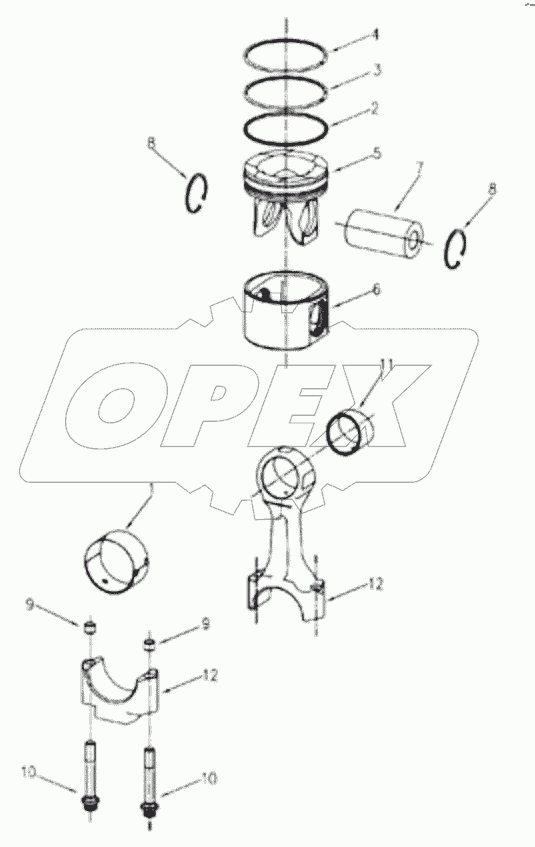 4
3
2
8
5
7
8
6
OPEX
11
1
12
9
9
12
10
10