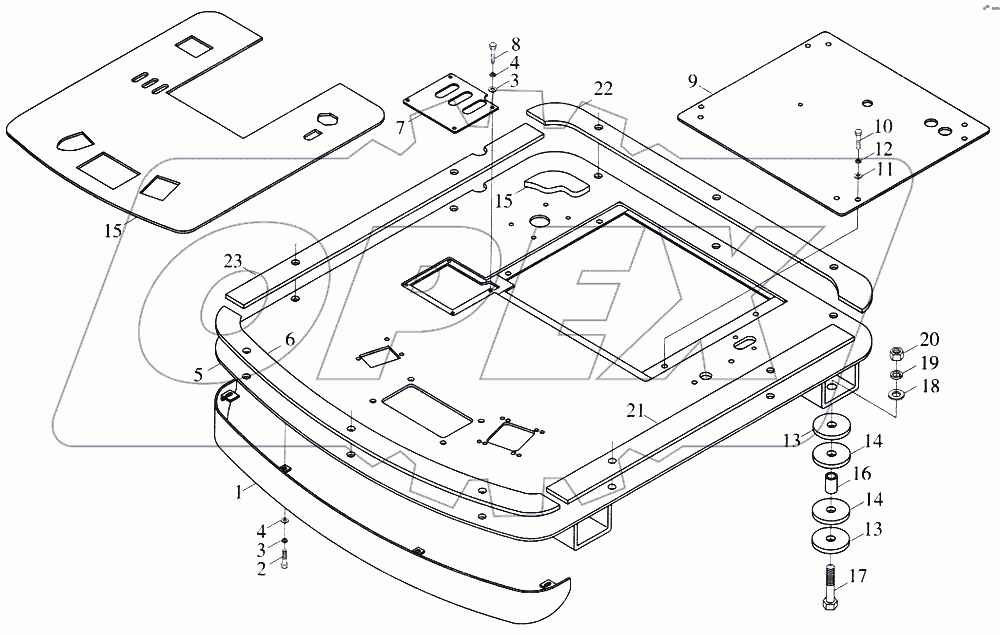 8
4
3
7
22
9
10
12
11
15
15
23
6
5
20
19
18
21
13
14
16
14
13
17
1
4
3
2
OPEX