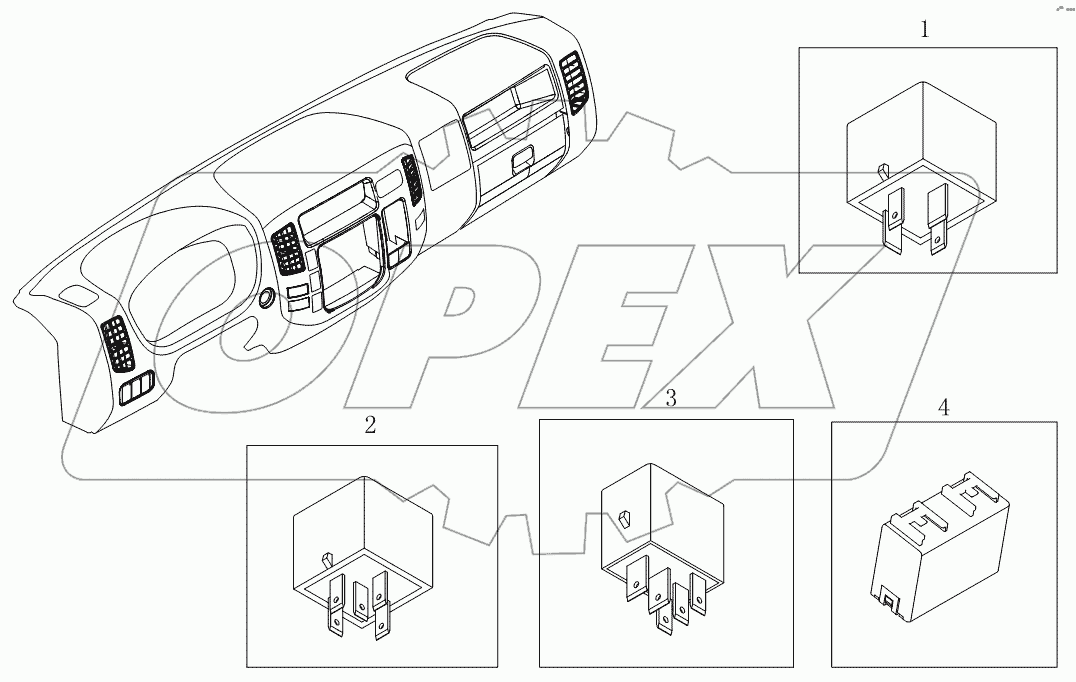 1

OPEX

2

3

4