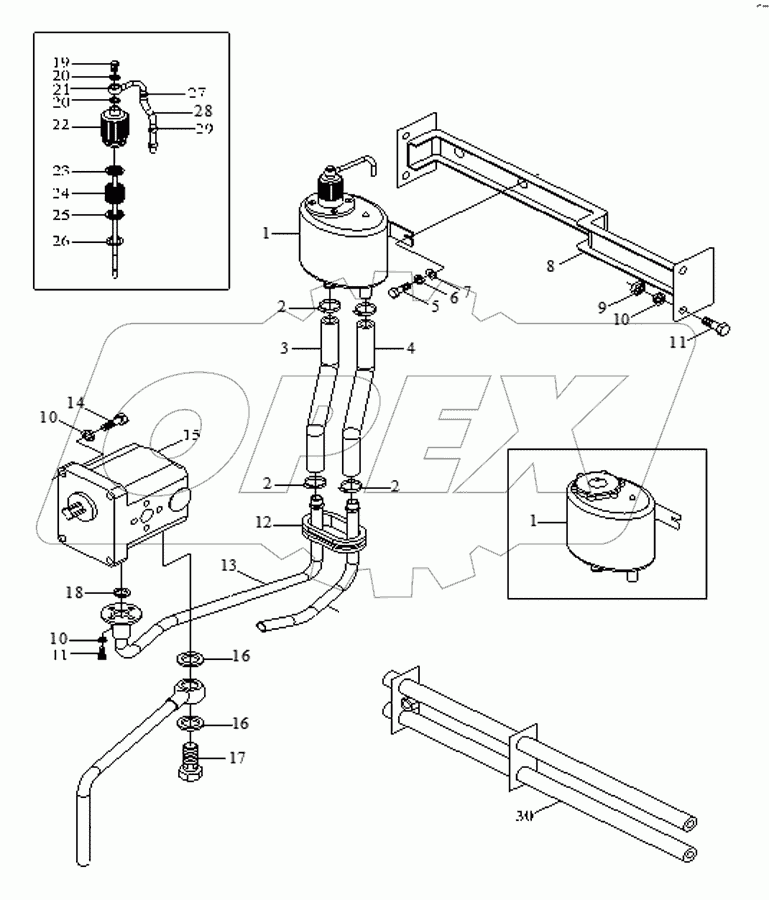 19
20
21
20
22
23
24
25
26
27
28
29
1
2
3
4
5
6
7
8
9
10
11
14
10
15
2
2
12
13
18
10
11
16
16
17
1
30
OPEX