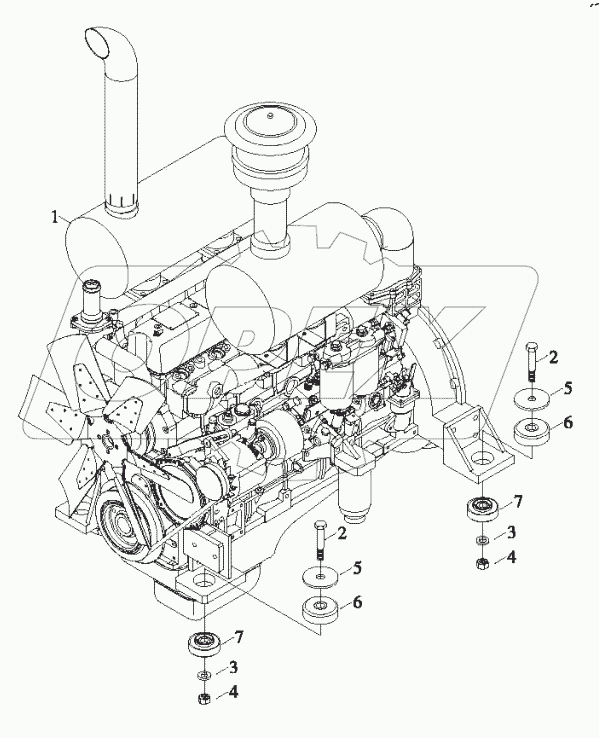 1
2
5
6
7
3
4
2
5
6
7
3
4