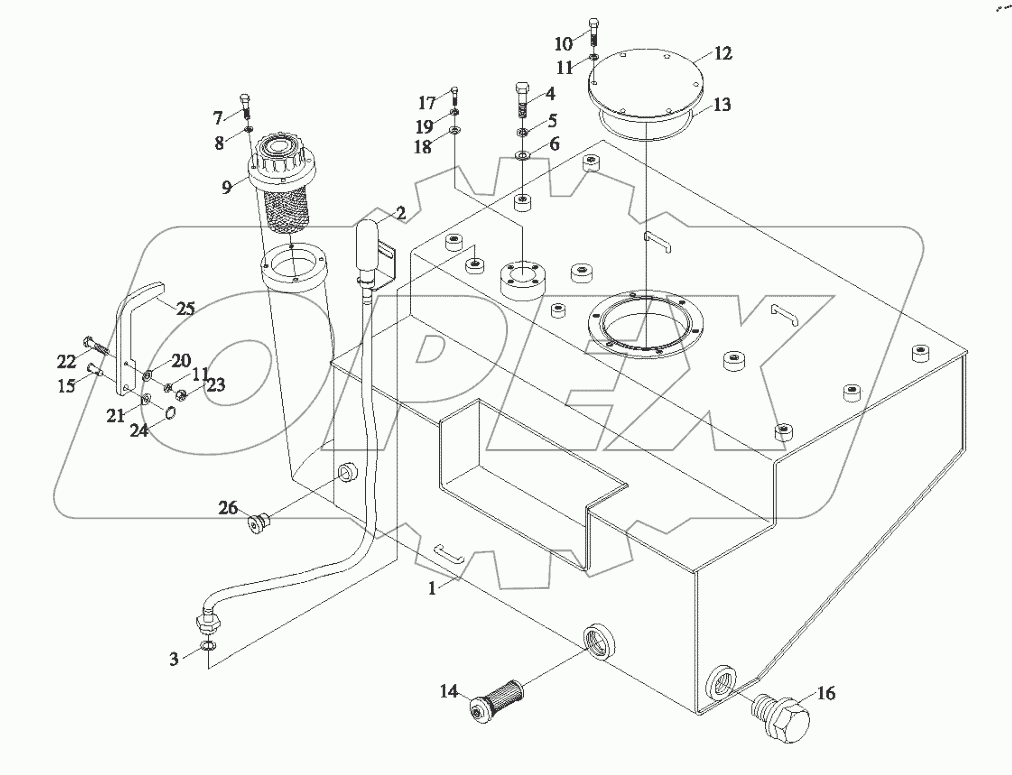 10
11
12
13
17
19
18
4
5
6
7
8
9
2
25
22
15
20
11
23
21
24
26
1
3
14
16
OPEX