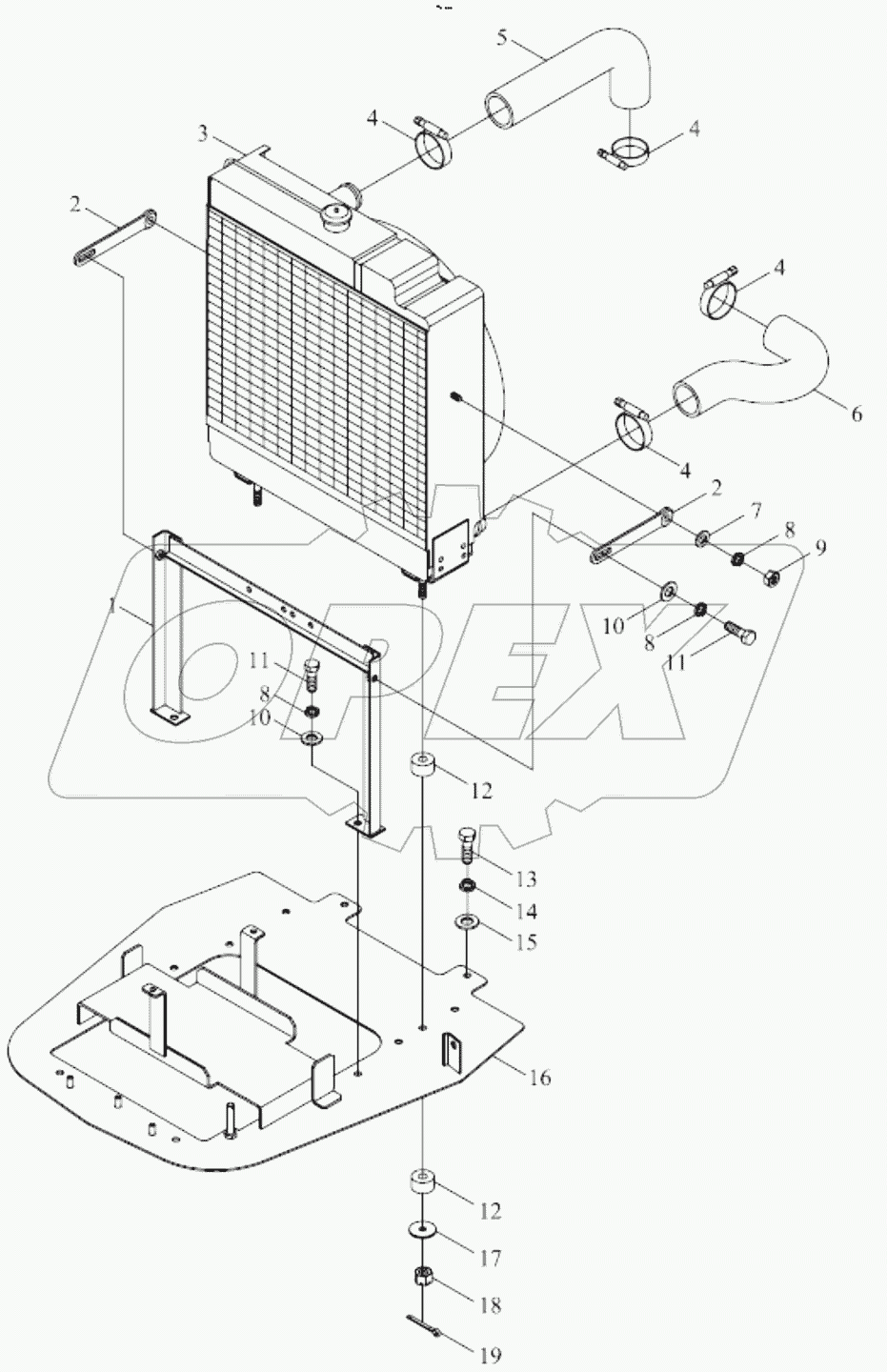 5
4
4
3
2
4
6
4
2
7
8
9
10
8
11
1
11
8
10
12
13
14
15
16
12
17
18
19
OPEX