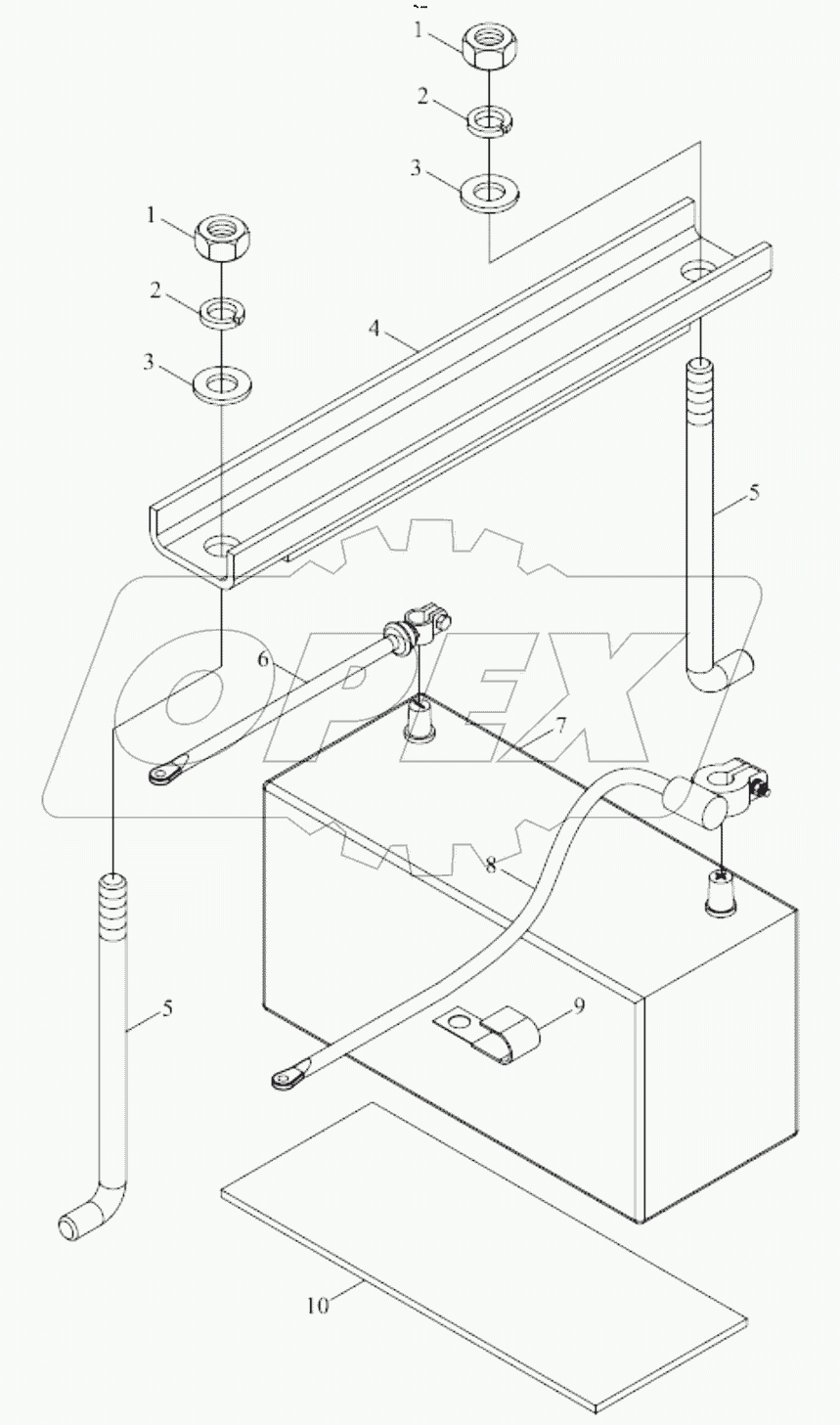 1
2
3
1
2
3
4
5
6
OPEX
7
8
9
5
10