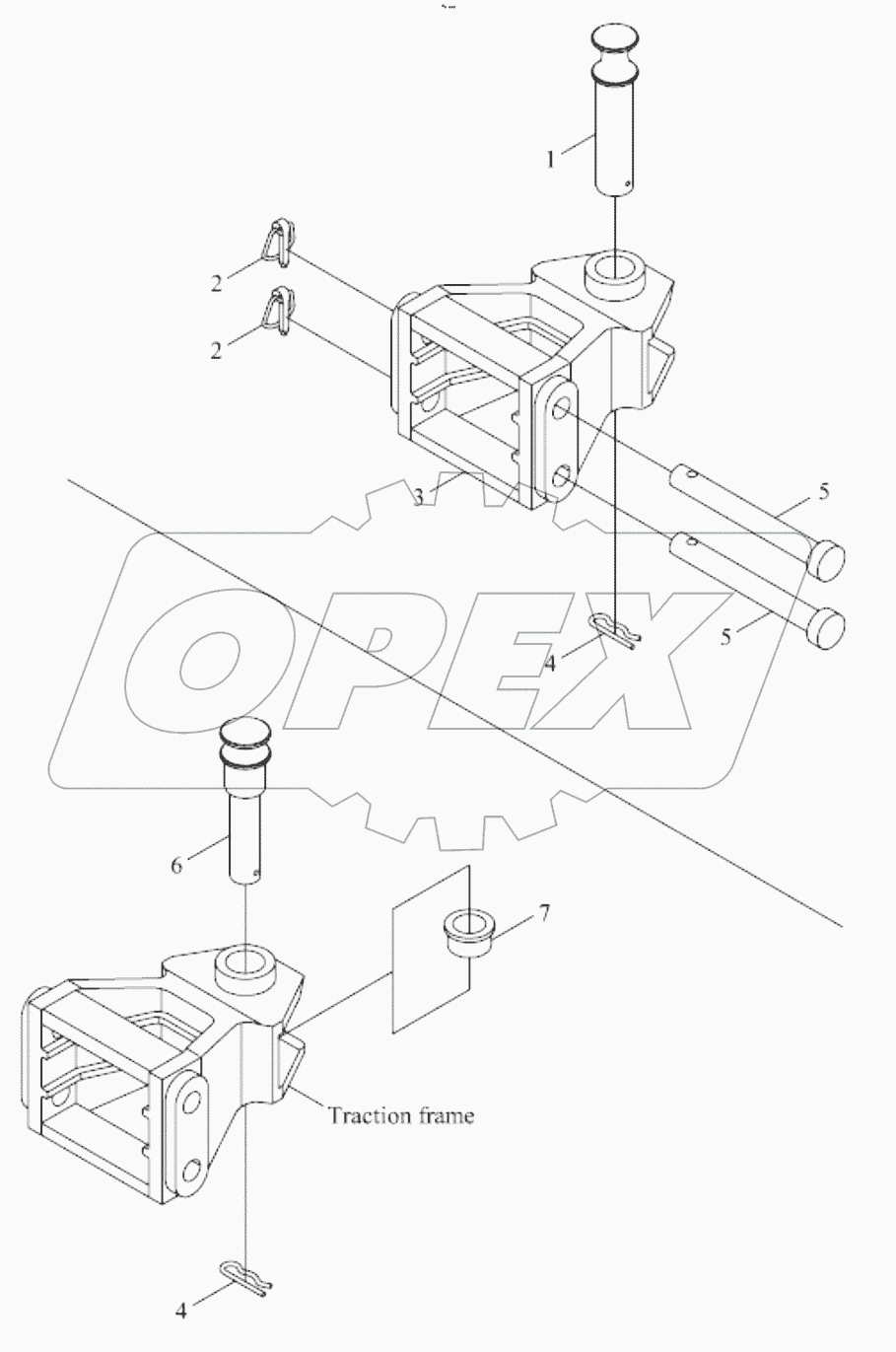 1
2
2
3
5
5
4
OPEX
6
7
Traction frame
4