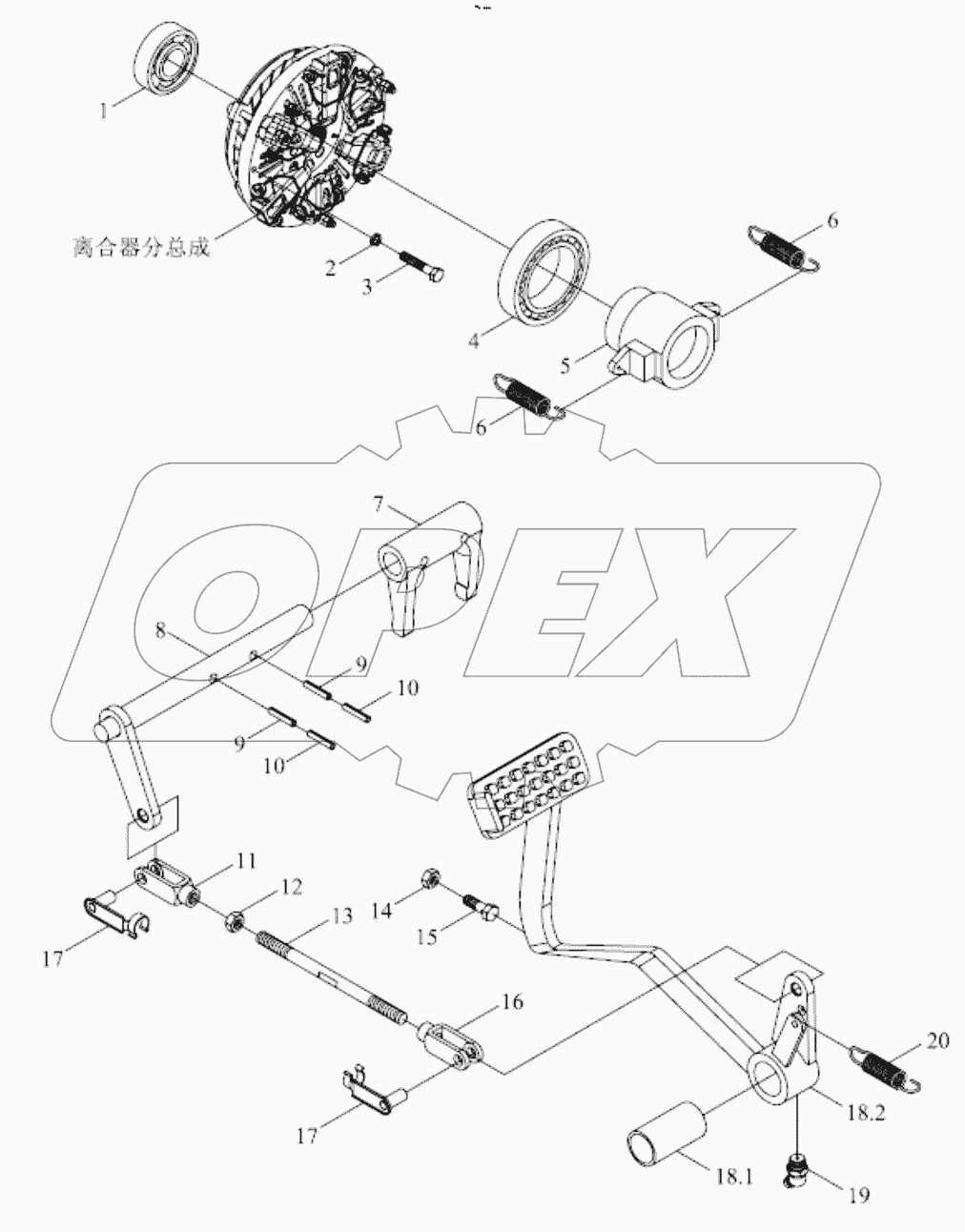 1
离合器分总成
2
3
4
5
6
6
OPEX
7
8
9
10
9
10
11
12
13
14
15
16
17
17
18.1
18.2
19
20