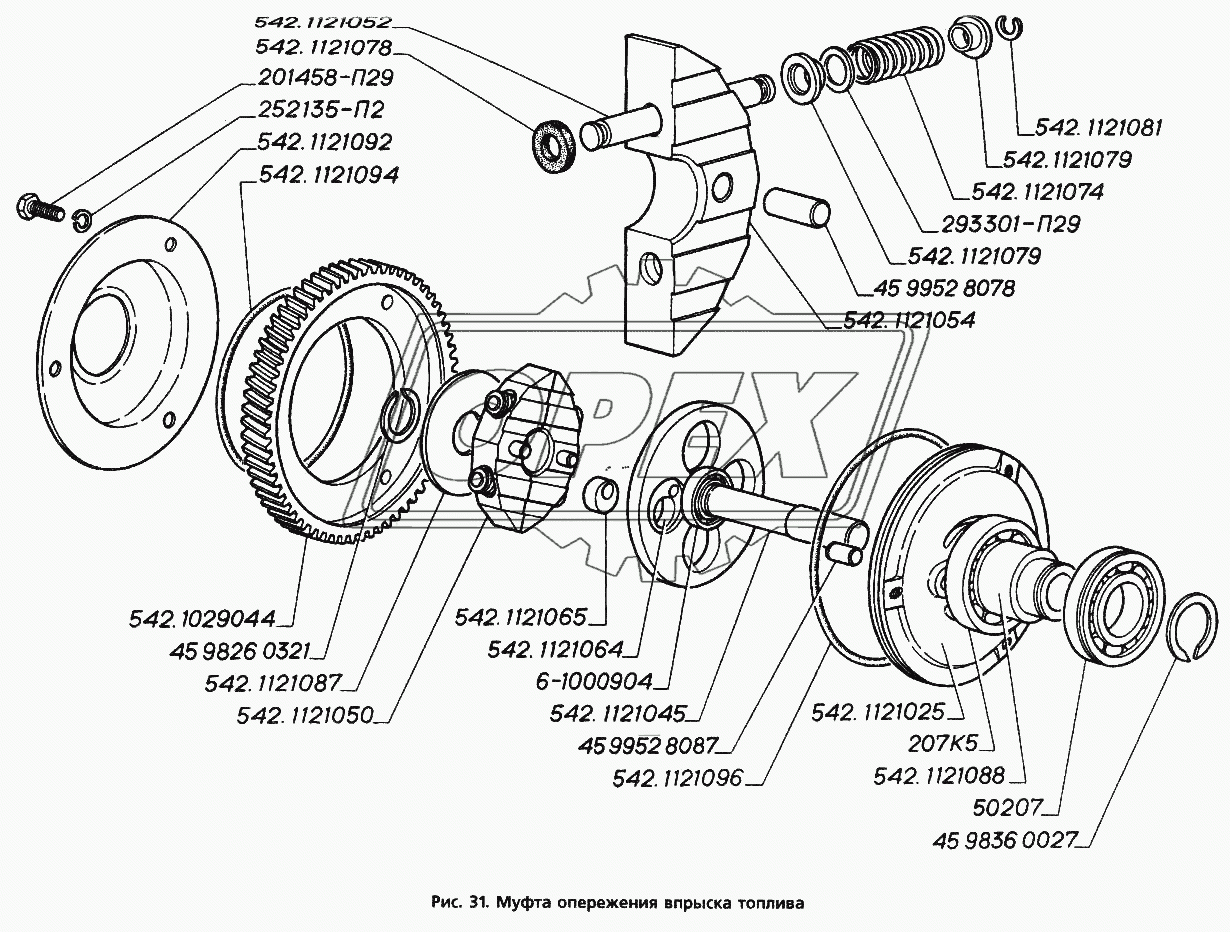 542.1121052
542.1121078
201458-П29
252135-П2
542.1121092
542.1121094
542.1121081
542.1121079
542.1121074
293301-П29
542.1121079
45 9952 8078
542.1121054
OPEX
542.1029044
45 9826 0321
542.1121087
542.1121050
542.1121065
542.1121064
6-1000904
542.1121045
45 9952 8087
542.1121096
542.1121025
207К5
542.1121088
50207
45 9836 0027

Рис. 31. Муфта опережения впрыска топлива