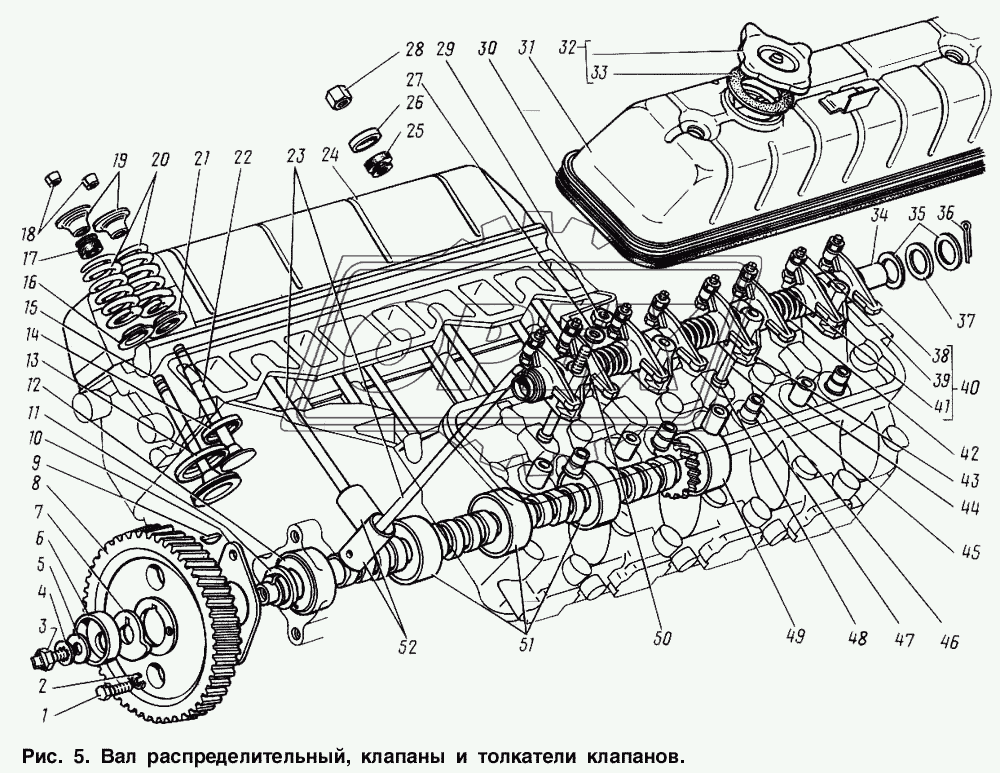 28 29 30 31 32 33
27
26
25
19 20 21 22 23 24
18
17
16
15
14
13
12
11
10
9
8
7
6
5
4
3
2
1
34 35 36
37
38
39 40
41
42
43
44
45
46
47
48
49
50
51
52

Рис. 5. Вал распределительный, клапаны и толкатели клапанов.