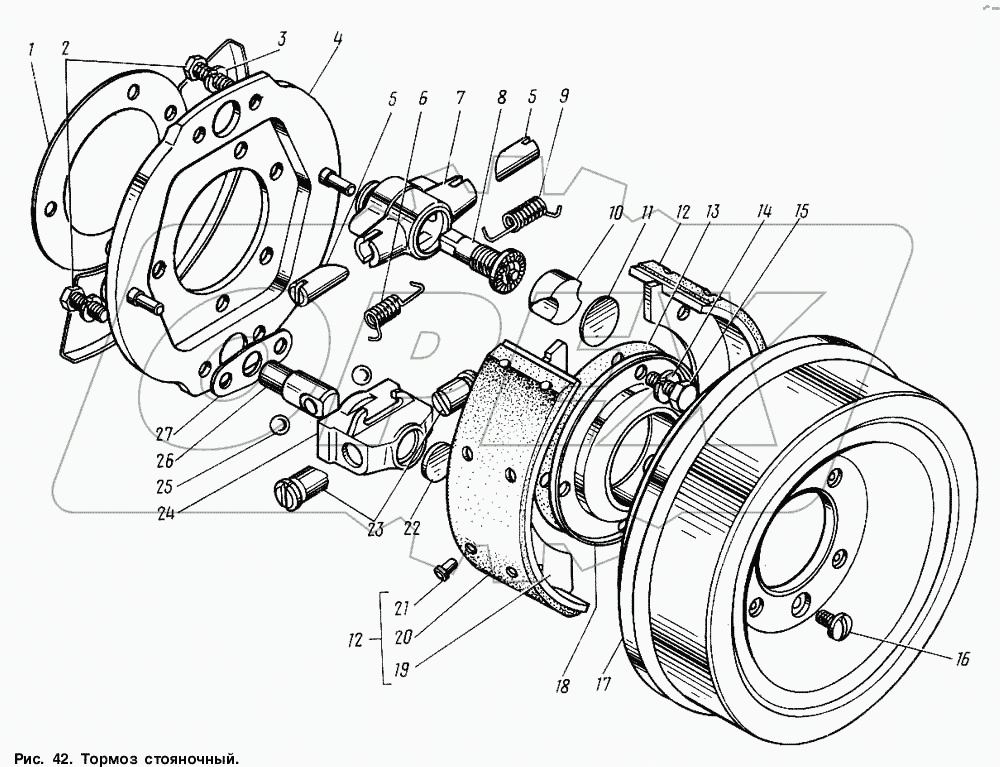 1 2 3 4 5 6 7 8 5 9 10 11 12 13 14 15 27 26 25 24 23 22 21 20 19 12 18 17 16

Рис. 42. Тормоз стояночный.