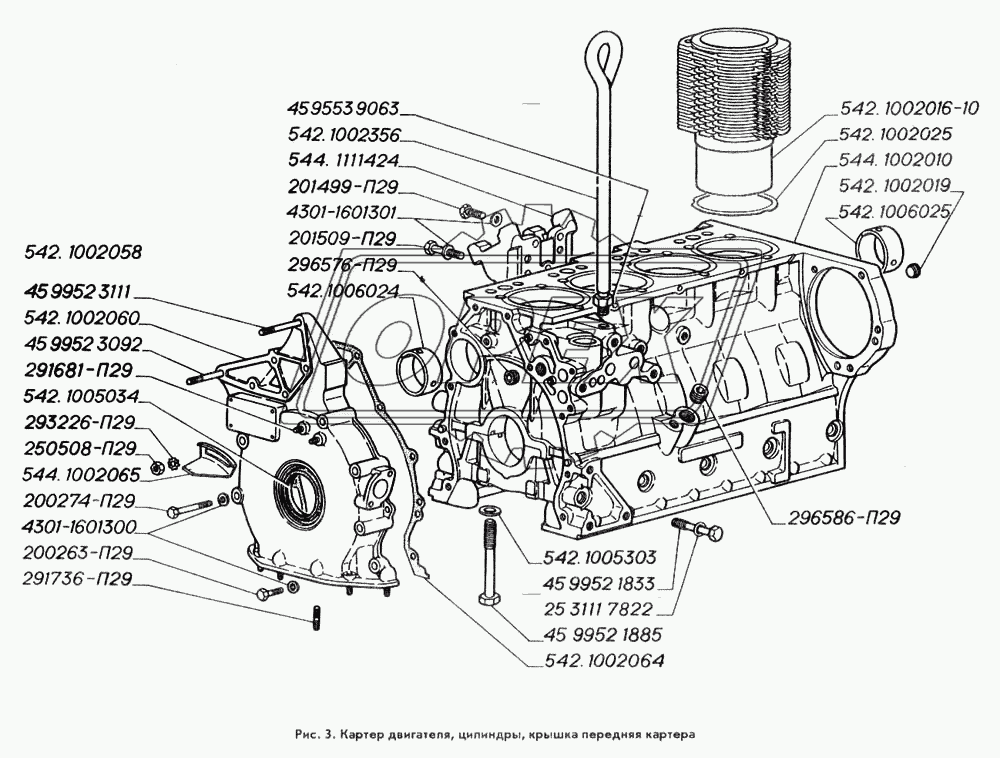 45 9553 9063
542. 1002356
544. 1111424
201499-П29
4301-1601301
201509-П29
296576-П29
542. 1006024
542. 1002016-10
542. 1002025
544. 1002010
542. 1002019
542. 1006025
542. 1002058
45 9952 3111
542. 1002060
45 9952 3092
291681-П29
542. 1005034
293226-П29
250508-П29
544. 1002065
200274-П29
4301-1601300
200263-П29
291736-П29
296586-П29
542. 1005303
45 9952 1833
25 3111 7822
45 9952 1885
542. 1002064

Рис. 3. Картер двигателя, цилиндры, крышка передняя картера