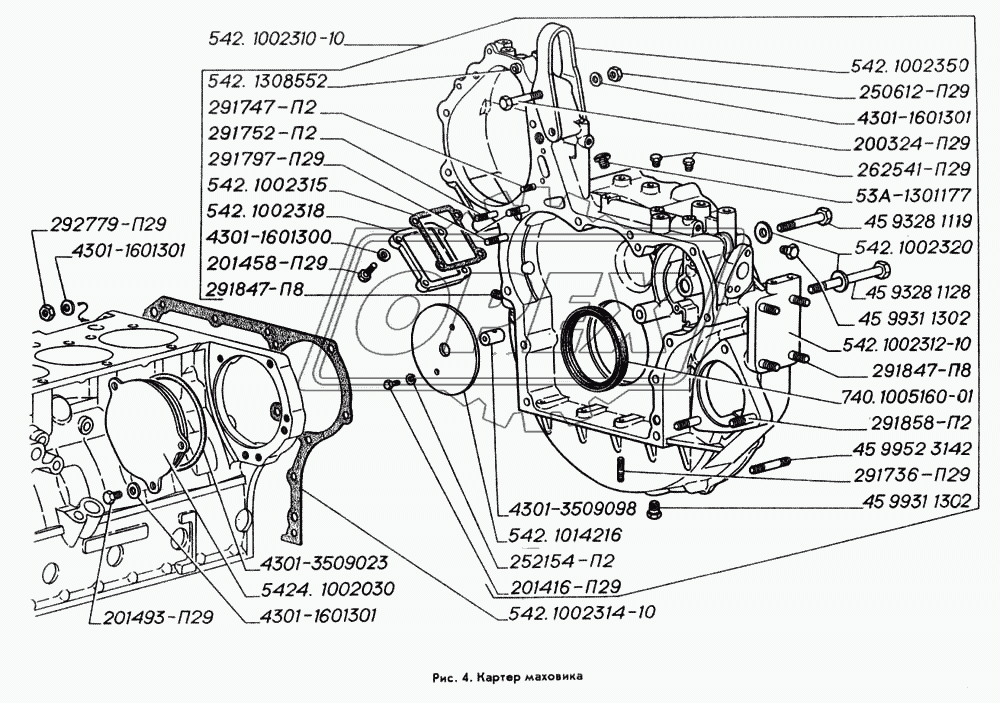 542. 1002310-10
542. 1308552
291747-П2
291752-П2
291797-П29
542. 1002315
542. 1002318
4301-1601300
201458-П29
291847-П8
292779-П29
4301-1601301
542. 1002350
250612-П29
4301-1601301
200324-П29
262541-П29
53А-1301177
45 9328 1119
542. 1002320
45 9328 1128
45 9931 1302
542. 1002312-10
291847-П8
740. 1005160-01
291858-П2
45 9952 3142
291736-П29
45 9931 1302
4301-3509098
542. 1014216
252154-П2
201416-П29
542. 1002314-10
4301-3509023
5424. 1002030
4301-1601301
201493-П29

Рис. 4. Картер маховика