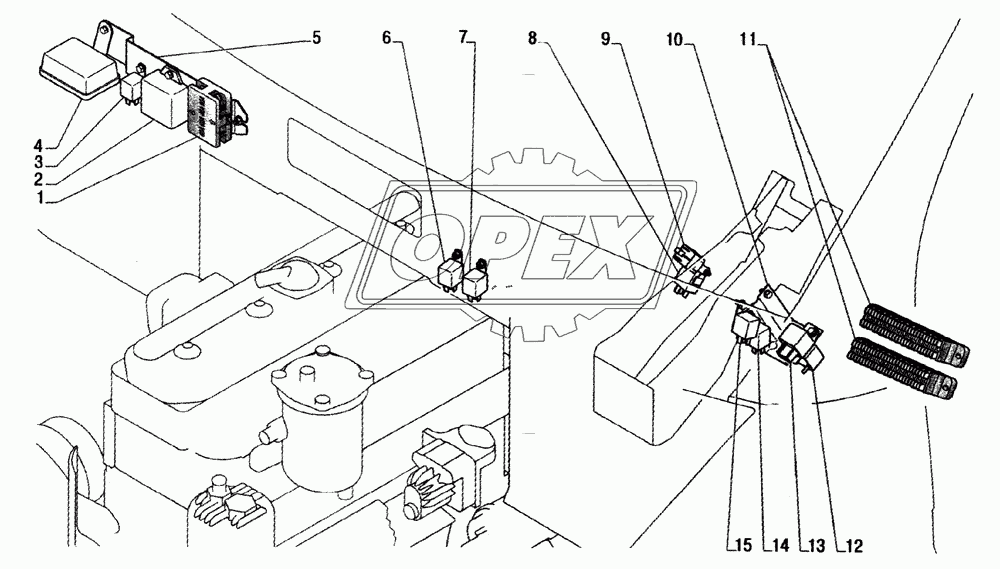 5
6
7
8
9
10
11
4
3
2
1
OPEX
15
14
13
12