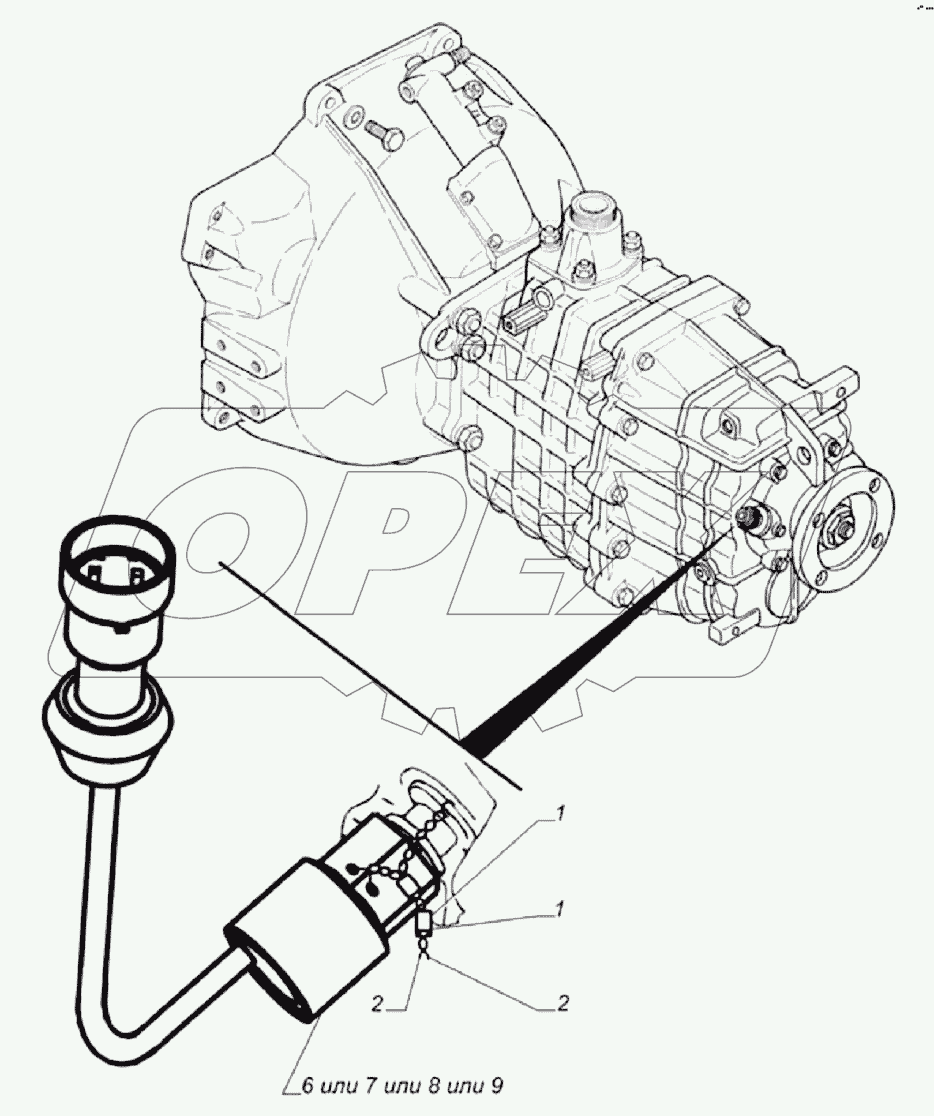 OPEX

1

1

2

2

6 или 7 или 8 или 9