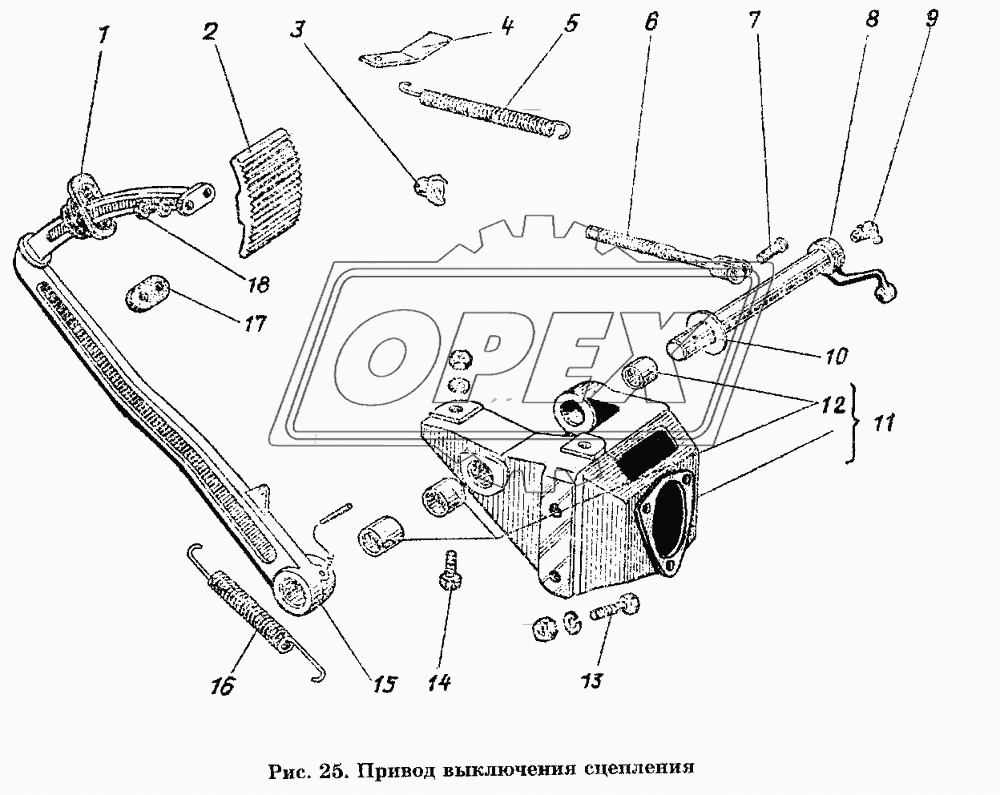 1 2 3 4 5 6 7 8 9

18

17

OPEX

10

12

11

16 15 14 13

Рис. 25. Привод выключения сцепления