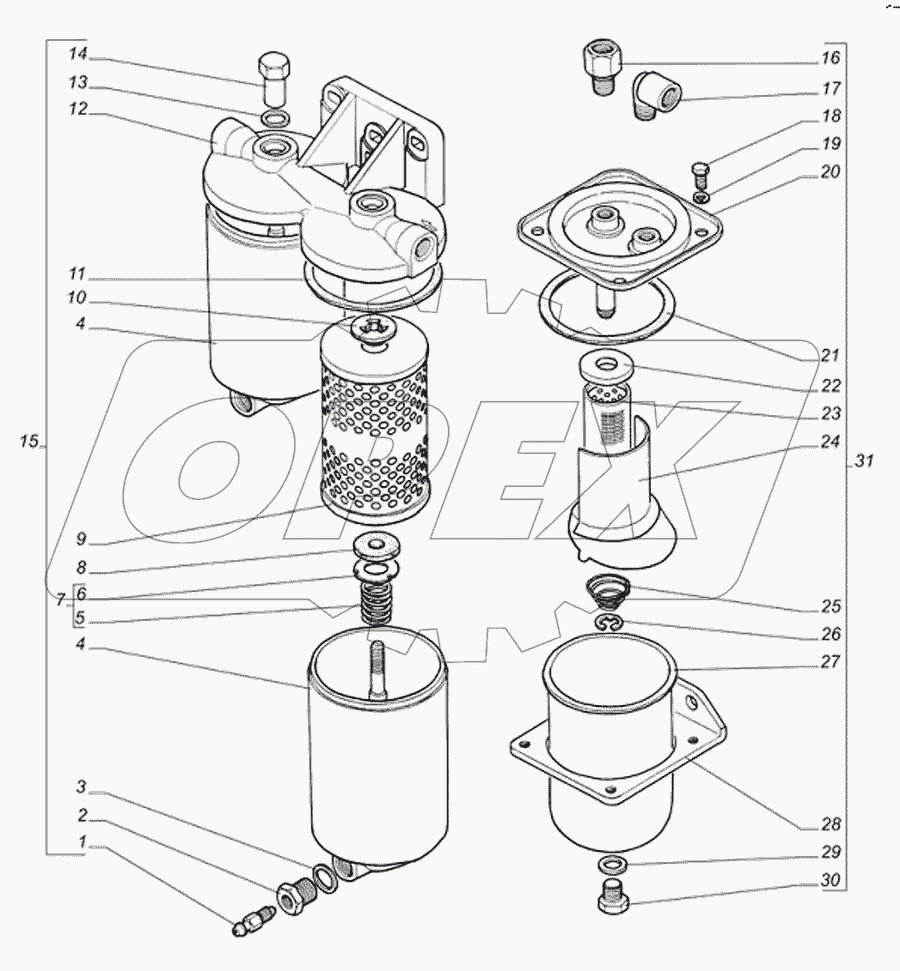 14
13
12
11
10
4
15
9
8
7
6
5
4
3
2
1
16
17
18
19
20
21
22
23
24
31
25
26
27
28
29
30
OPEX