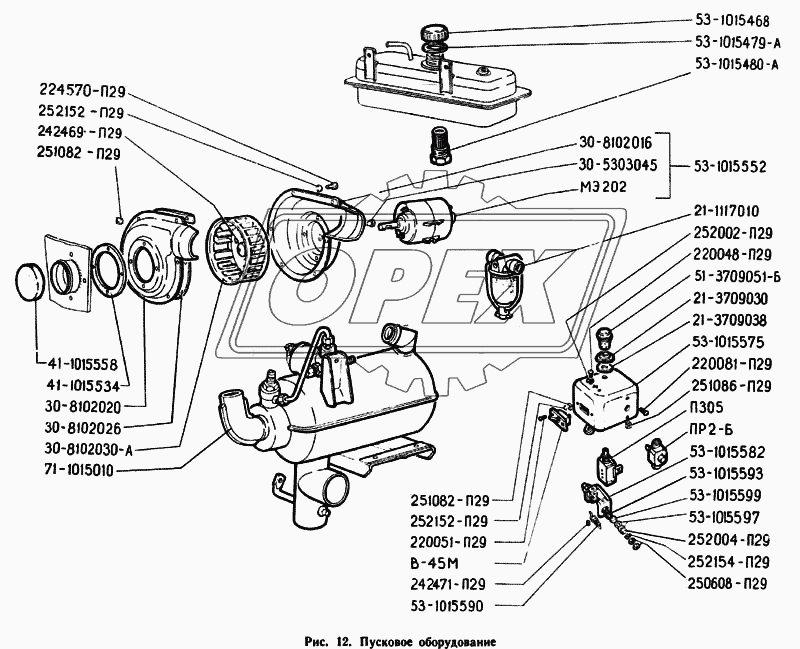 53-1015468
53-1015479-А
53-1015480-А
224570-П29
252152-П29
242469-П29
251082-П29
30-8102016
30-5303045
МЭ202
53-1015552
21-1117010
252002-П29
220048-П29
51-3709051-Б
21-3709030
21-3709038
53-1015575
220081-П29
251086-П29
П305
ПР2-Б
53-1015582
53-1015593
53-1015599
53-1015597
252004-П29
252154-П29
250608-П29
41-1015558
41-1015534
30-8102020
30-8102026
30-8102030-А
71-1015010
251082-П29
252152-П29
220051-П29
В-45М
242471-П29
53-1015590
ОРЕХ

Рис. 12. Пусковое оборудование