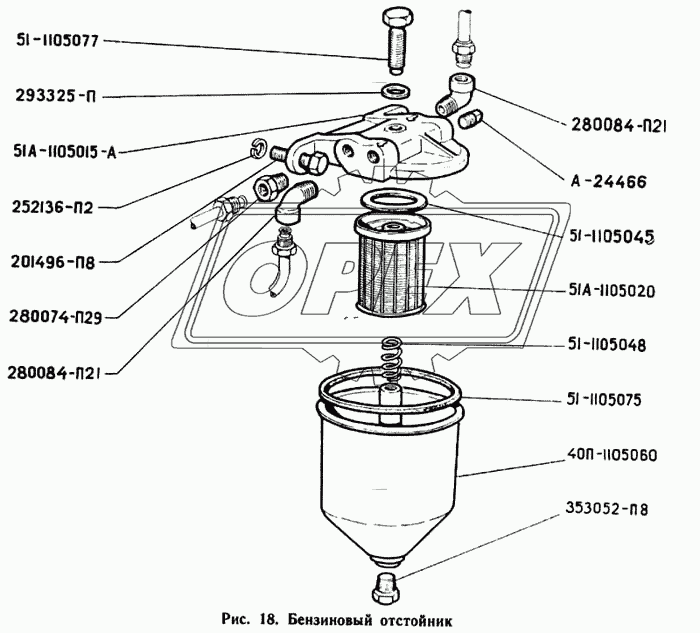 51-1105077
293325-П
51А-1105015-А
252136-П2
201496-П8
280074-П29
280084-П21
280084-П21
А-24466
51-1105045
51А-1105020
51-1105048
51-1105075
40П-1105060
353052-П8
OPEX
Рис. 18. Бензиновый отстойник