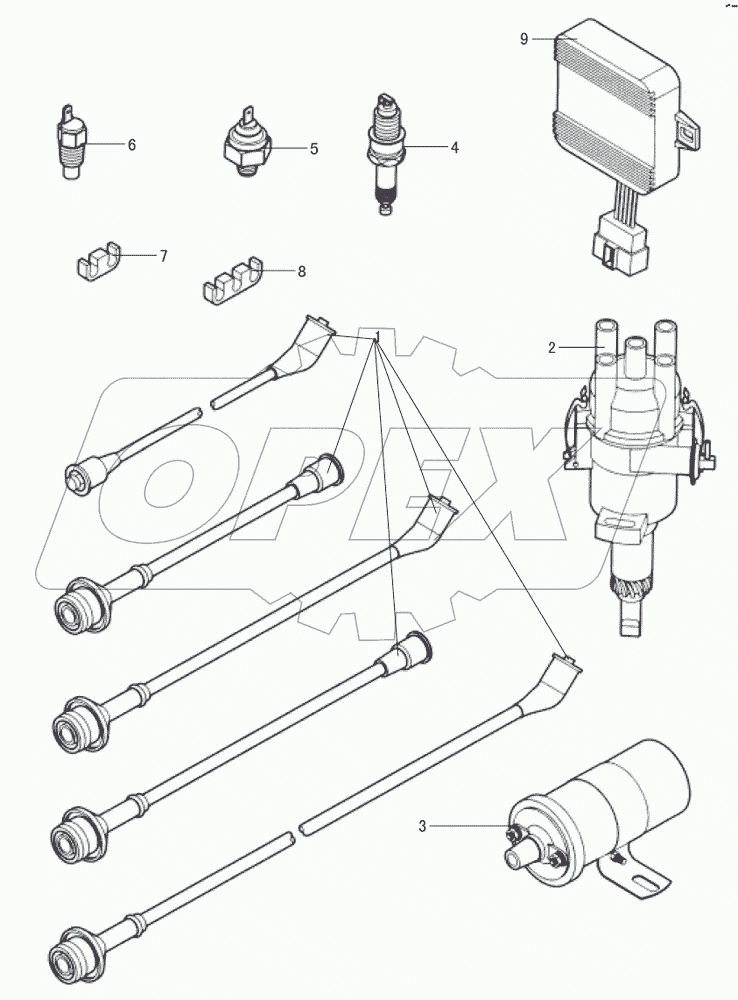 9
6
5
4
7
8
1
2
OPEX
3