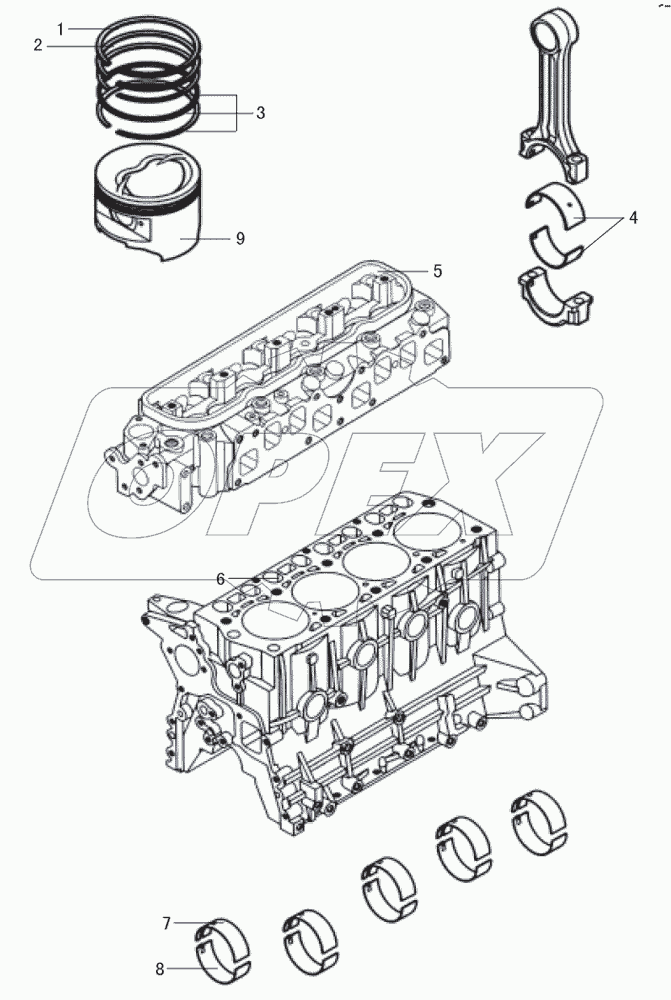 1
2
3
9
4
5
OPEX
6
7
8