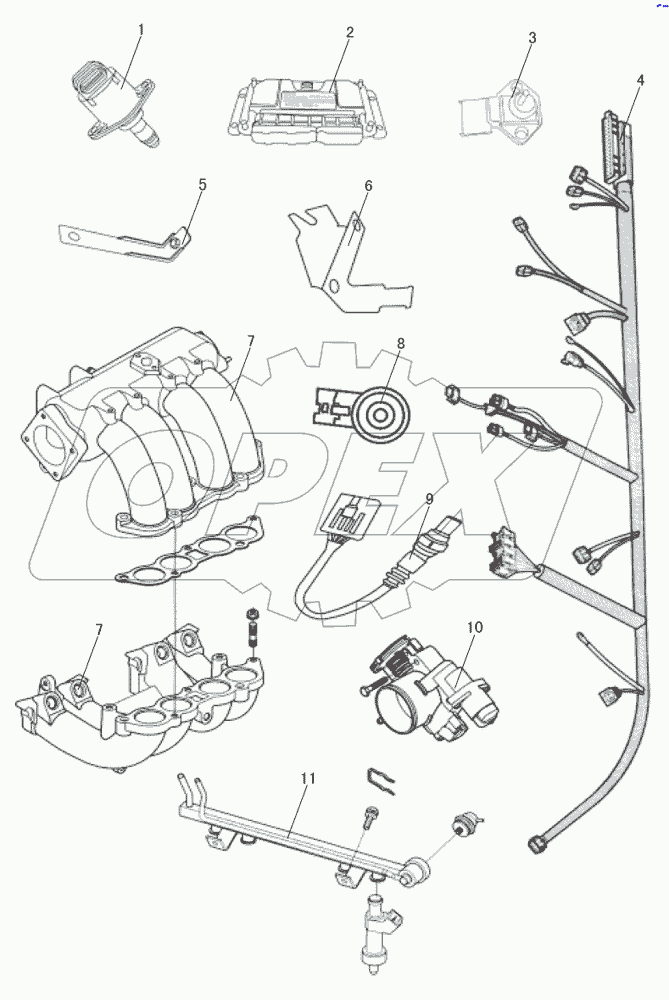 1
2
3
4
5
6
7
8
9
7
10
11
OPEX