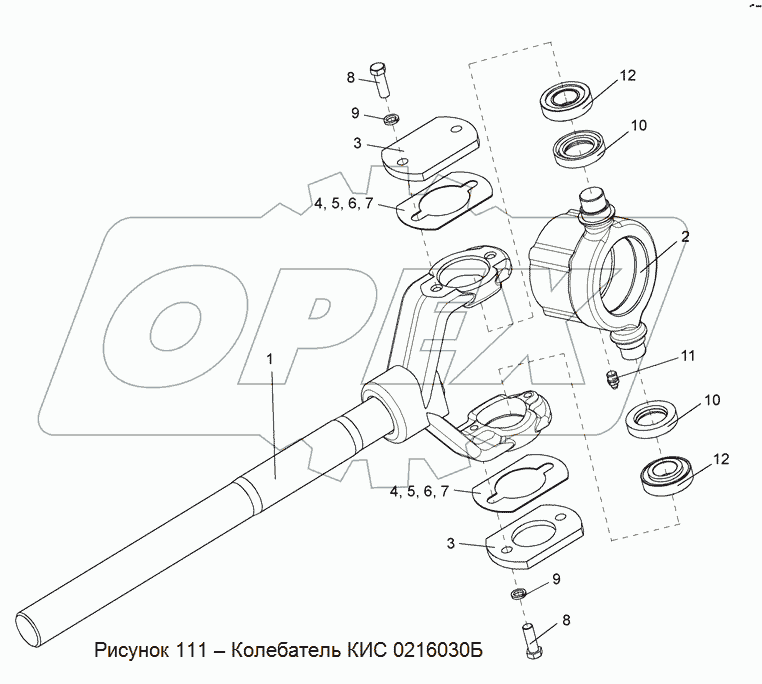 8
9
3
4, 5, 6, 7
12
10
2
1
11
10
12
4, 5, 6, 7
3
9
8
OPEX
Рисунок 111 – Колебатель КИС 0216030Б