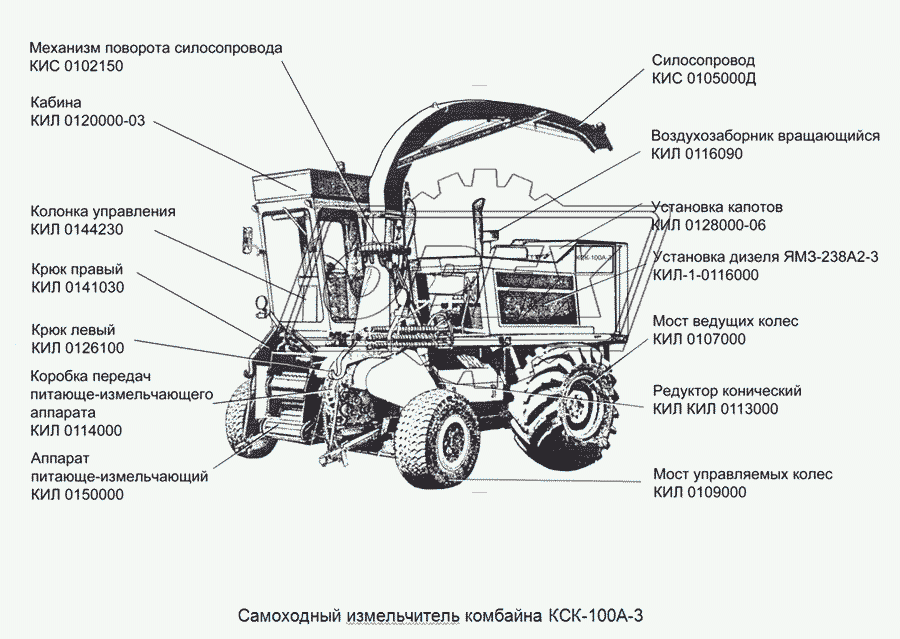 Механизм поворота силосопровода
КИС 0102150

Кабина
КИЛ 0120000-03

Колонка управления
КИЛ 0144230

Крюк правый
КИЛ 0141030

Крюк левый
КИЛ 0126100

Коробка передач
питающе-измельчающего
аппарата
КИЛ 0114000

Аппарат
питающе-измельчающий
КИЛ 0150000

Силосопровод
КИС 0105000Д

Воздухозаборник вращающийся
КИЛ 0116090

Установка капотов
КИЛ 0128000-06

Установка дизеля ЯМЗ-238А2-3
КИЛ-1-0116000

Мост ведущих колес
КИЛ 0107000

Редуктор конический
КИЛ КИЛ 0113000

Мост управляемых колес
КИЛ 0109000

КСК-100А-3

Самоходный измельчитель комбайна КСК-100А-3