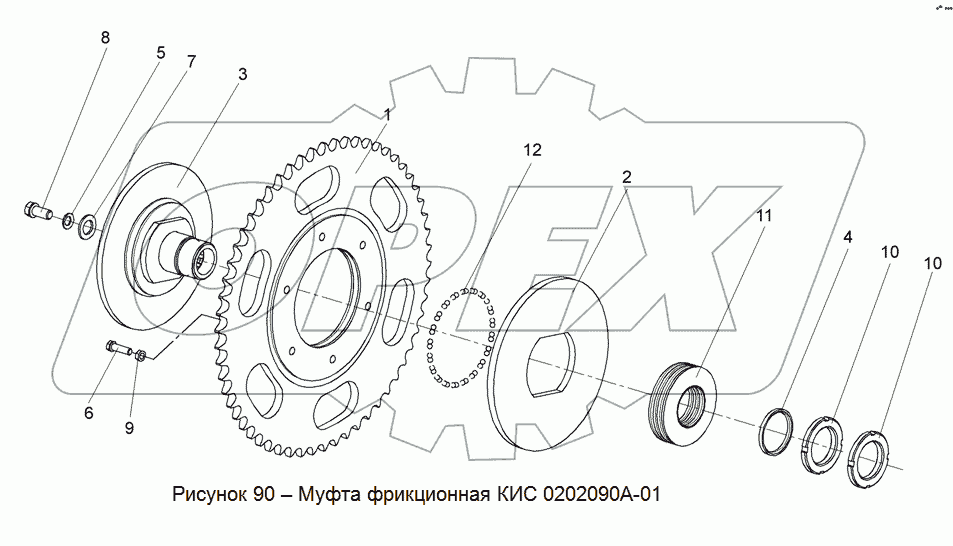 8
5
7
3
1
12
2
11
4
10
10
6
9
OPEX

Рисунок 90 – Муфта фрикционная КИС 0202090А-01