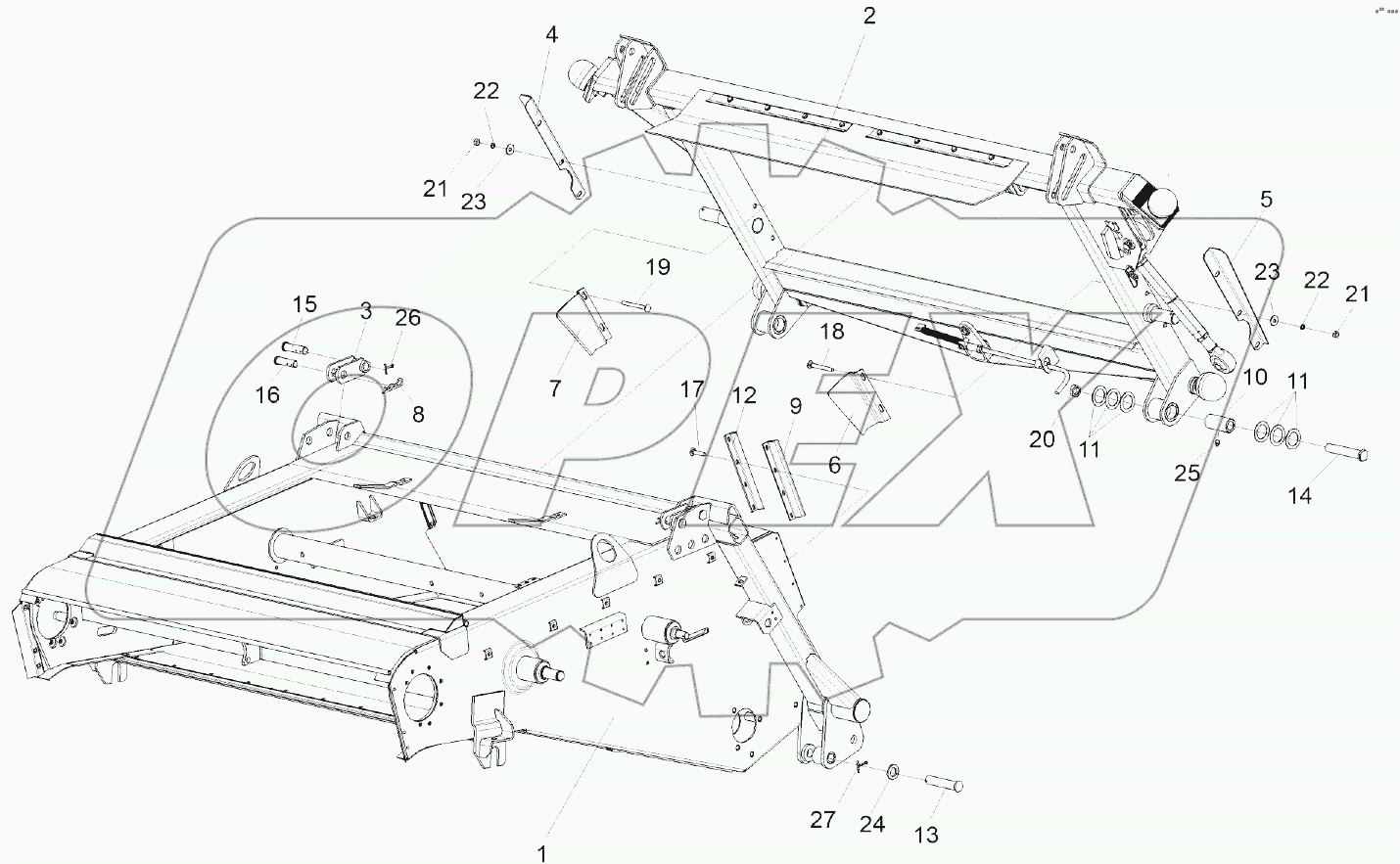 2
4
22
21
23
5
23
22
21
19
15
3
26
16
8
7
18
17
12
9
6
20
11
10
11
25
14
27
24
13
1
OPEX