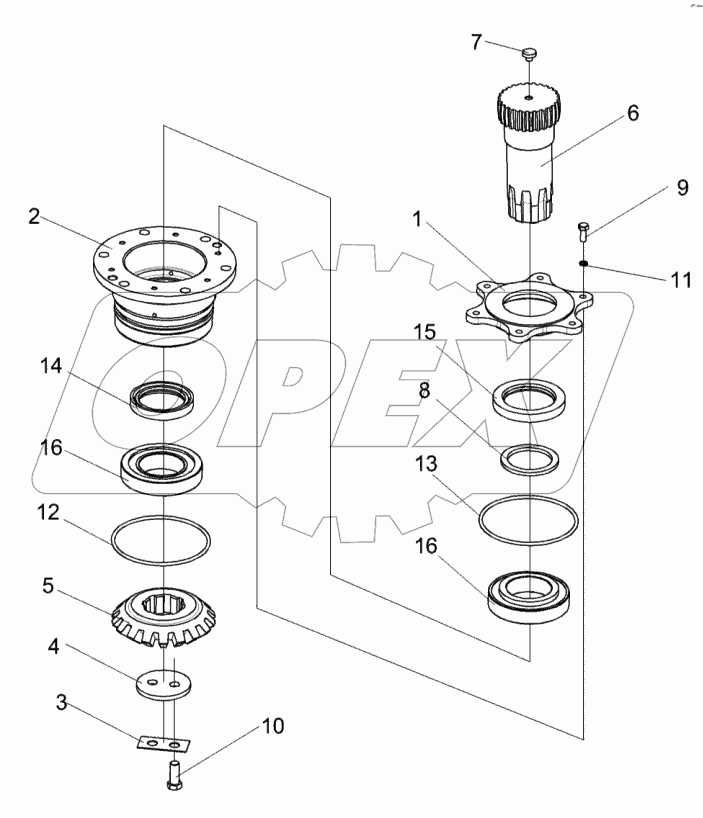 7
6
9
2
1
11
15
14
8
16
13
12
16
5
4
3
10
OPEX