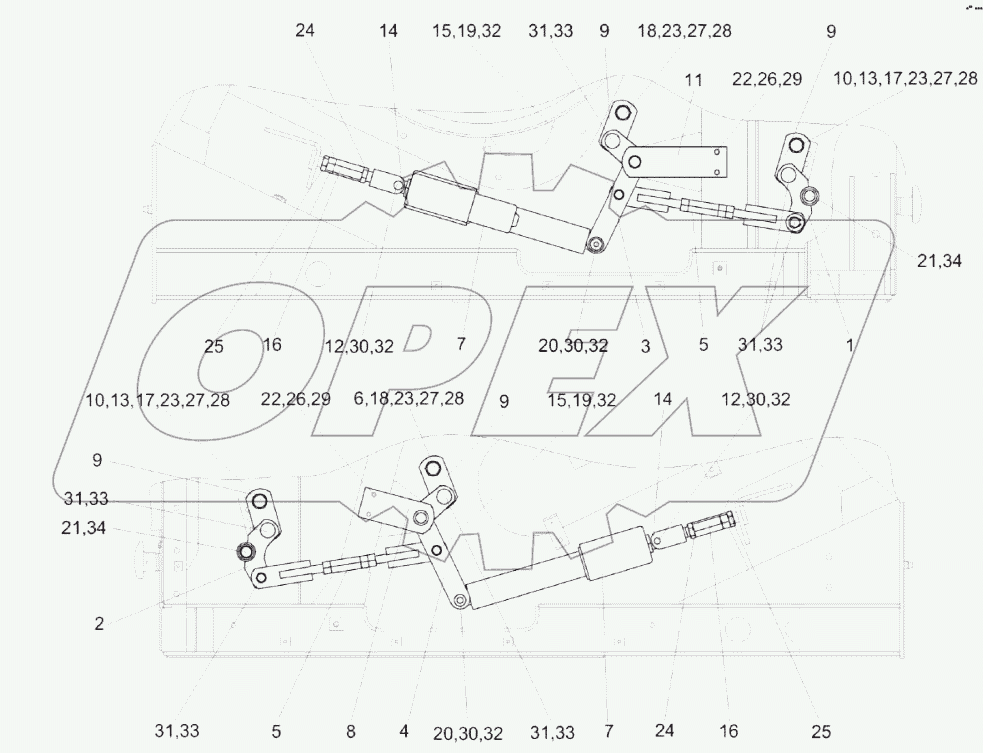 24 14 15,19,32 31,33 9 18,23,27,28 9

11 22,26,29 10,13,17,23,27,28

21,34

OPEX

25 16 12,30,32 7 20,30,32 3 5 31,33 1

10,13,17,23,27,28 22,26,29 6,18,23,27,28 9 15,19,32 14 12,30,32

9

31,33

21,34

2

31,33 5 8 4 20,30,32 31,33 7 24 16 25