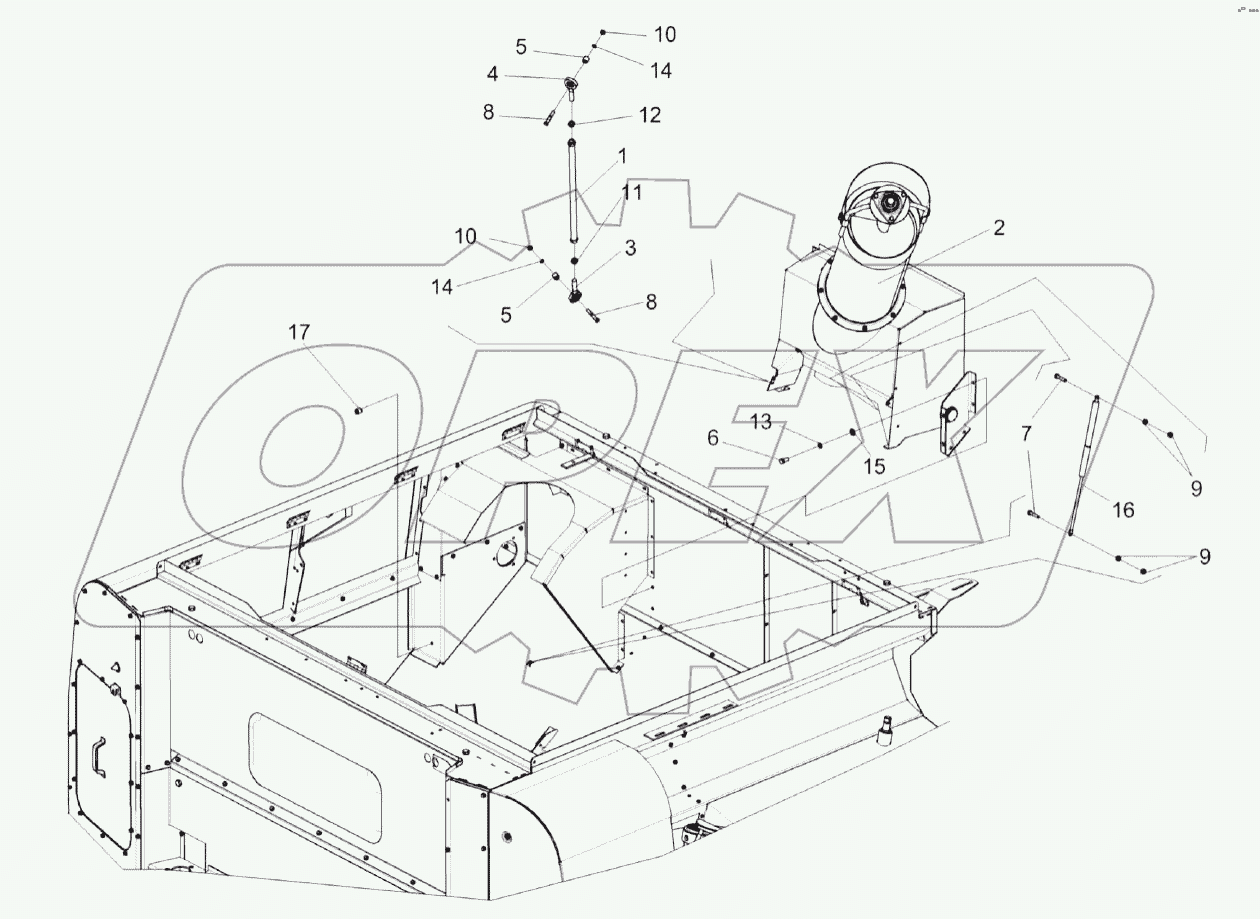 10
5
14
4
8
12
1
11
10
3
14
5
8
2
17
13
6
15
7
9
16
9
OPEX