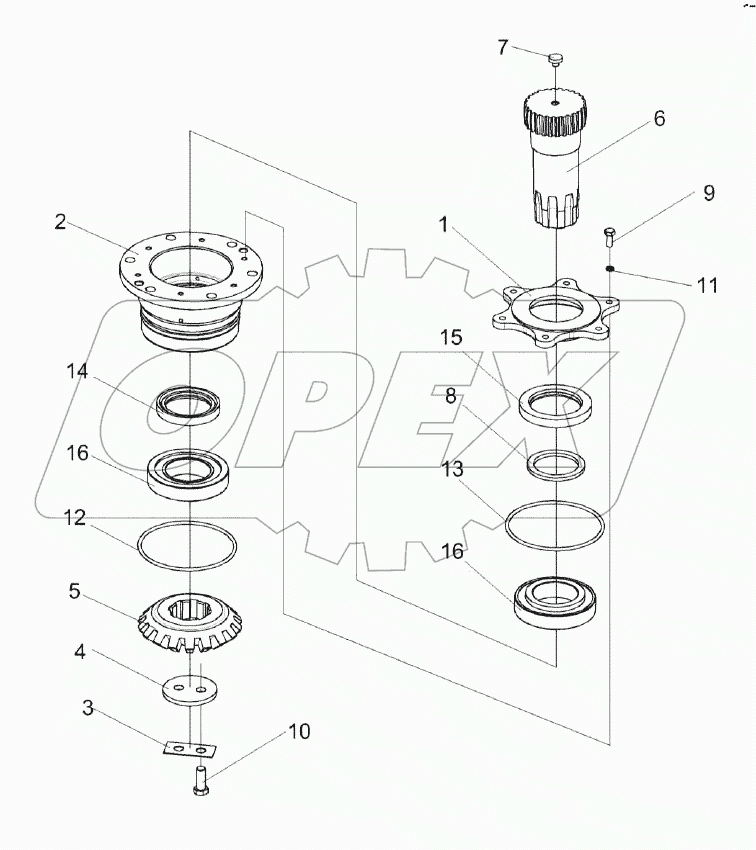 7
6
9
2
1
11
15
14
8
16
13
12
16
5
4
3
10
OPEX