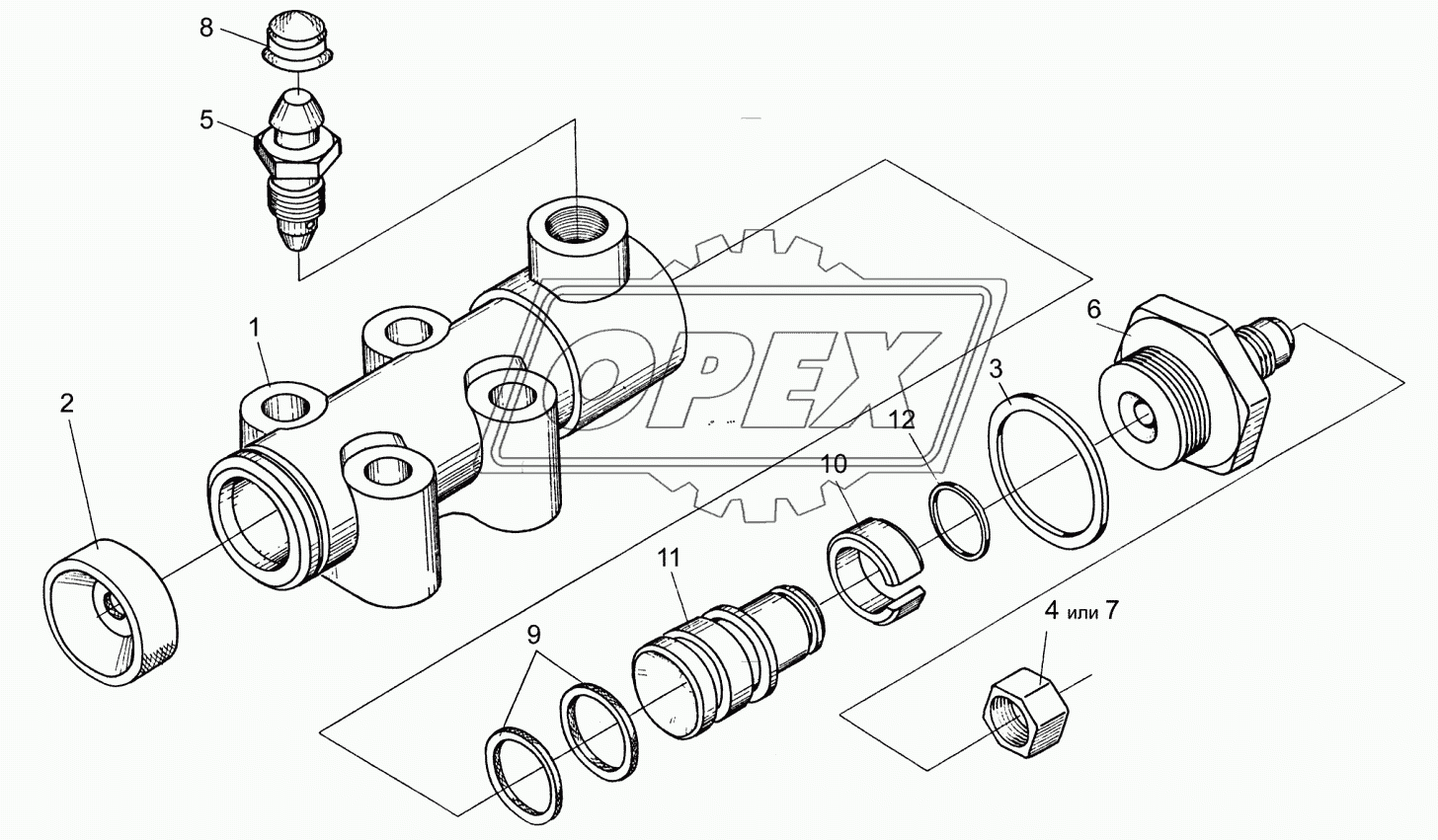 8

5

1

2

OPEX

6

3

12

10

11

9

4 или 7