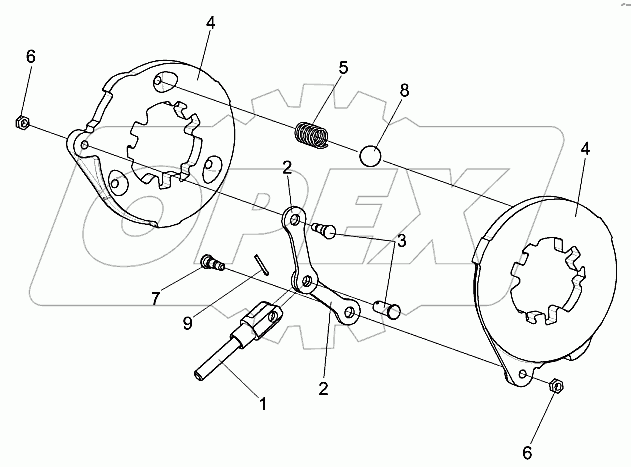 4
6
5
8
4
2
3
7
9
2
1
6
OPEX