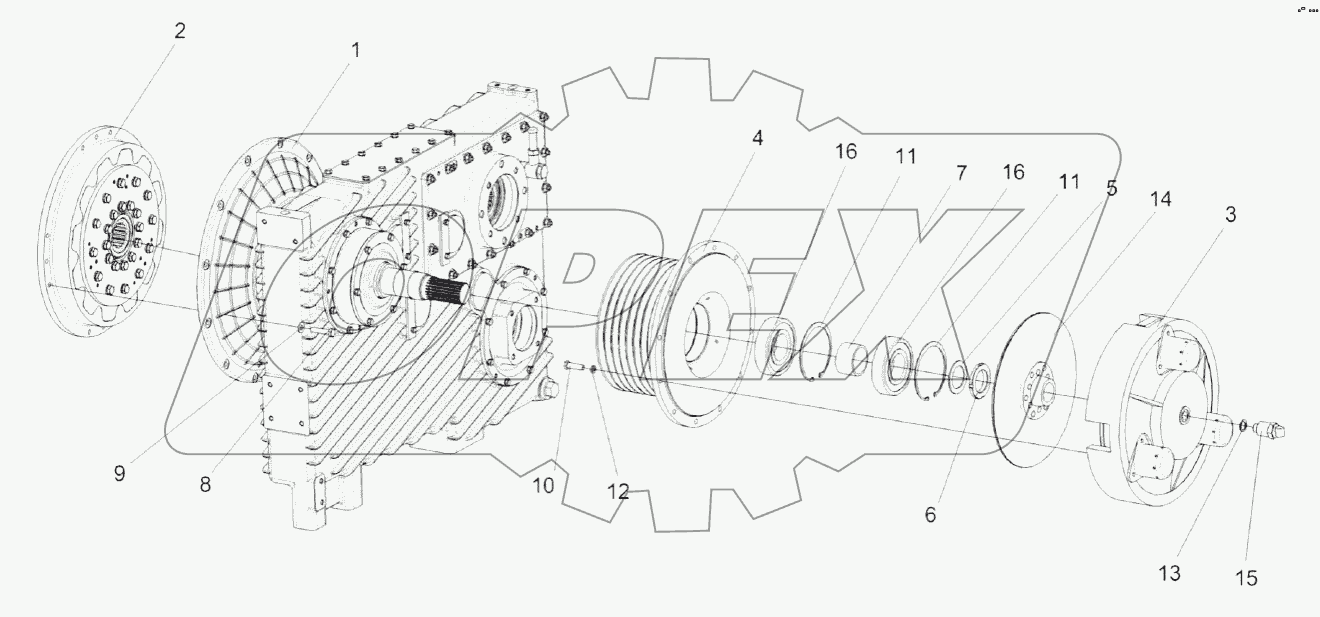 2
1
4
16
11
7
16
11
5
14
3
9
8
10
12
6
13
15
OPEX