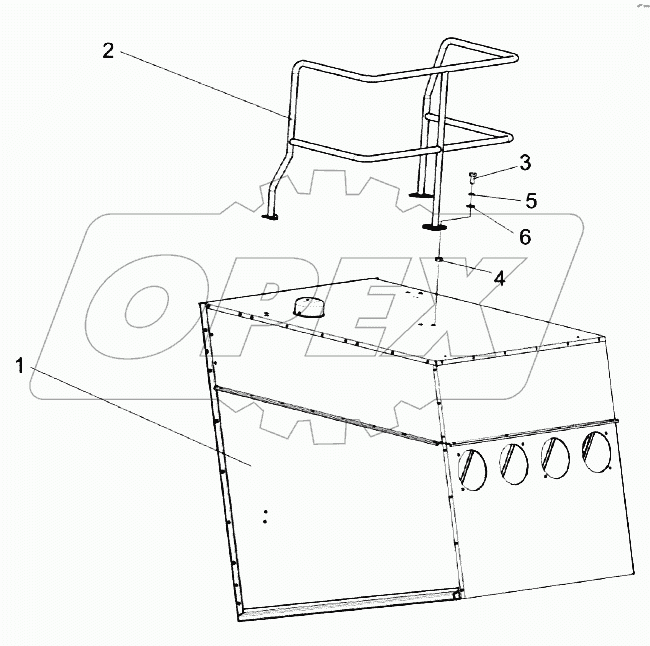 2
3
5
6
4
1
OPEX