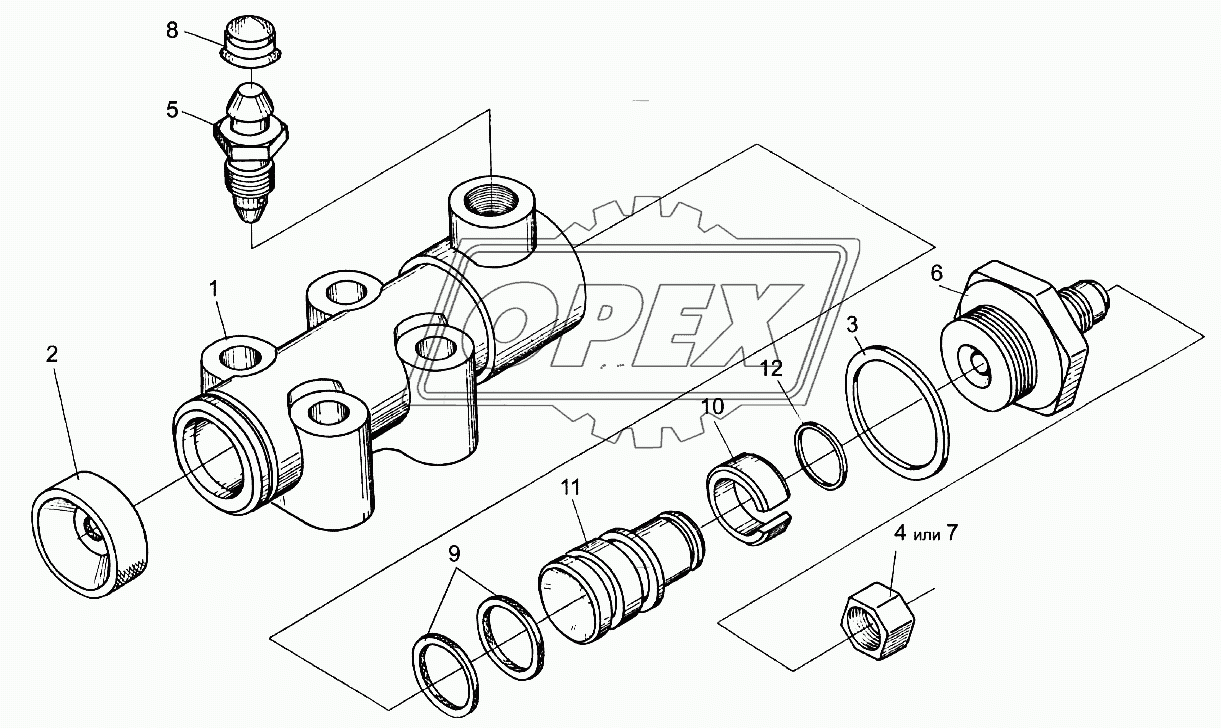 8
5
1
2
OPEX
6
3
12
10
11
9
4 или 7