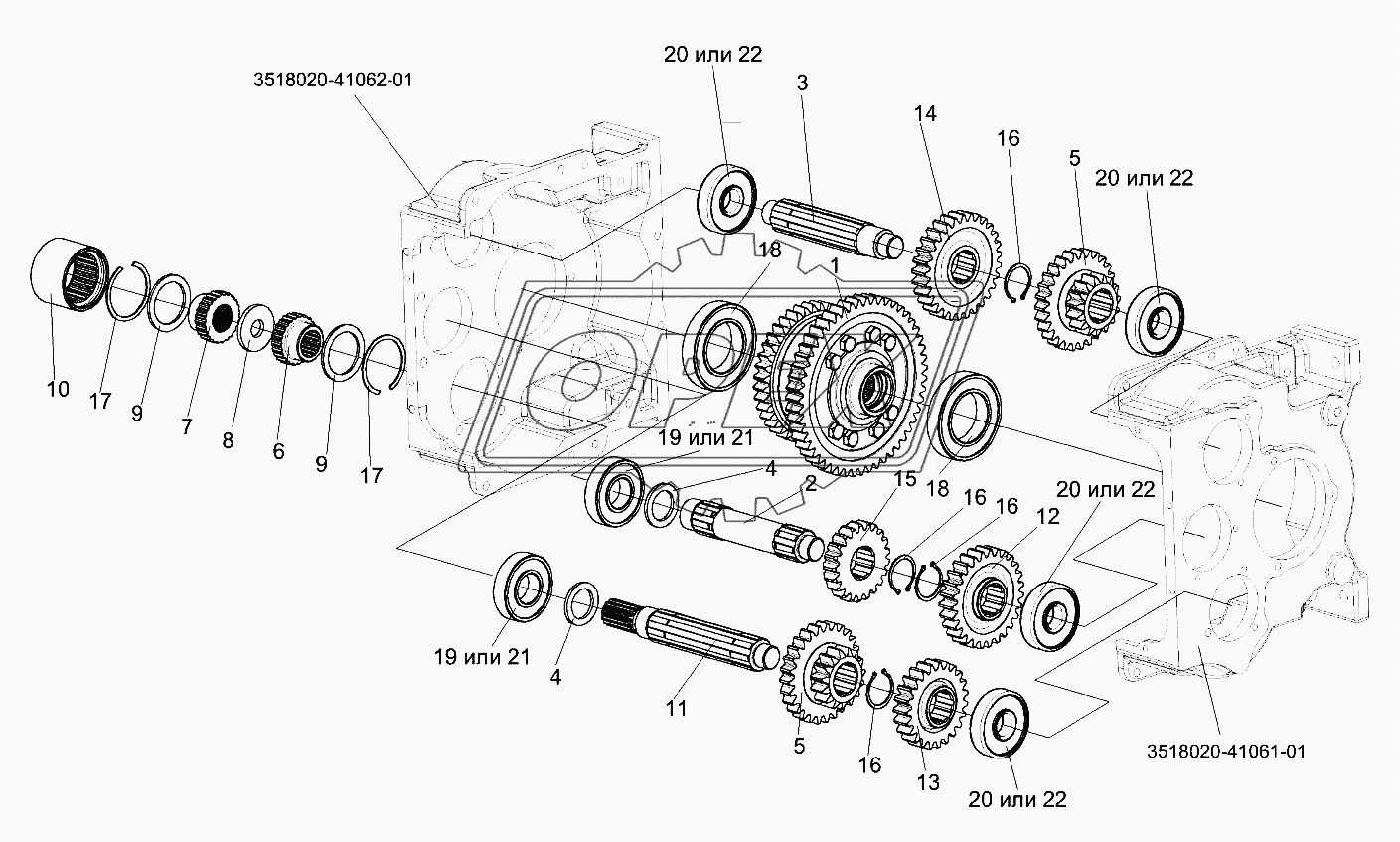 20 или 22
3518020-41062-01
3
14
16
5
20 или 22
18
1
10
17
9
7
8
6
9
17
19 или 21
4
2
15
18
16
16
20 или 22
12
19 или 21
4
11
5
16
13
20 или 22
3518020-41061-01