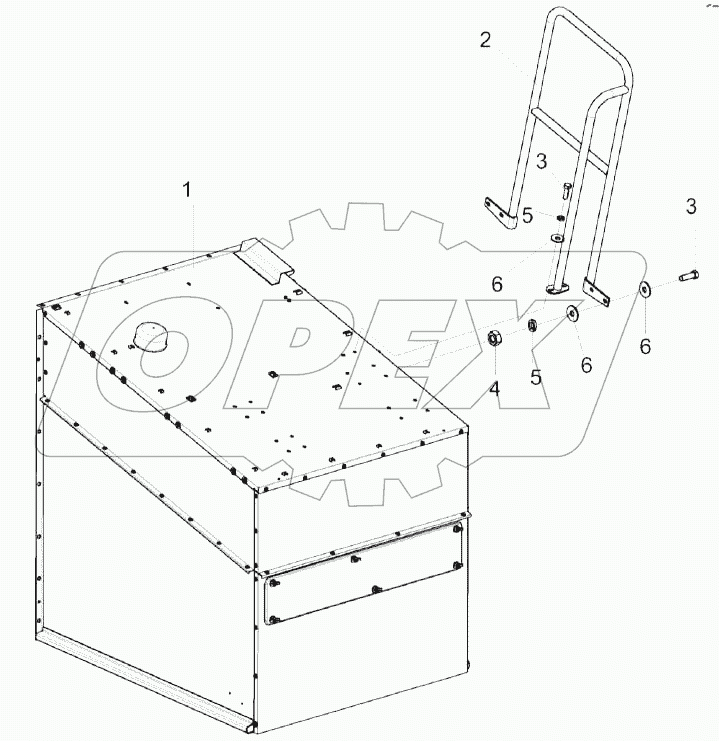 2
3
1
5
3
6
6
4
5
6
OPEX