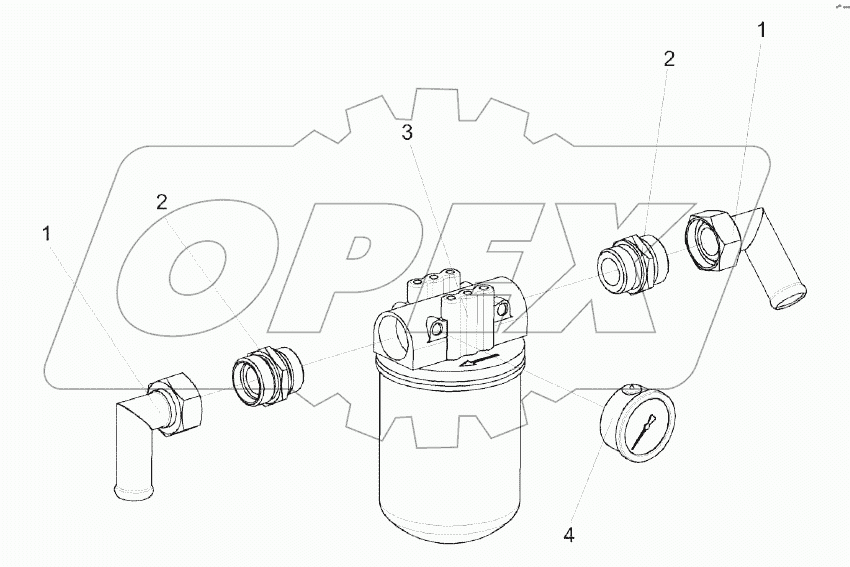 1
2
3
2
1
OPEX
4