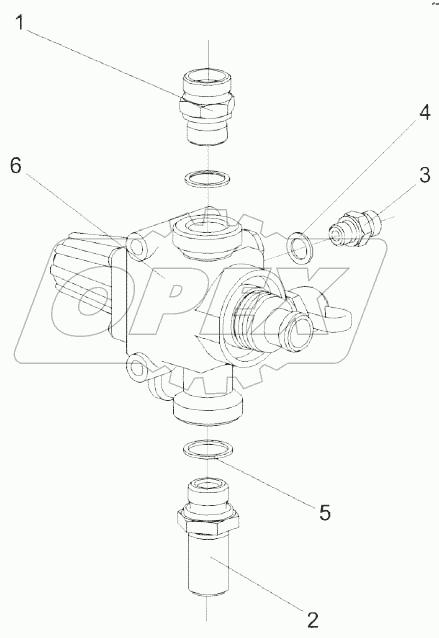 1
4
6
3
OPEX
5
2