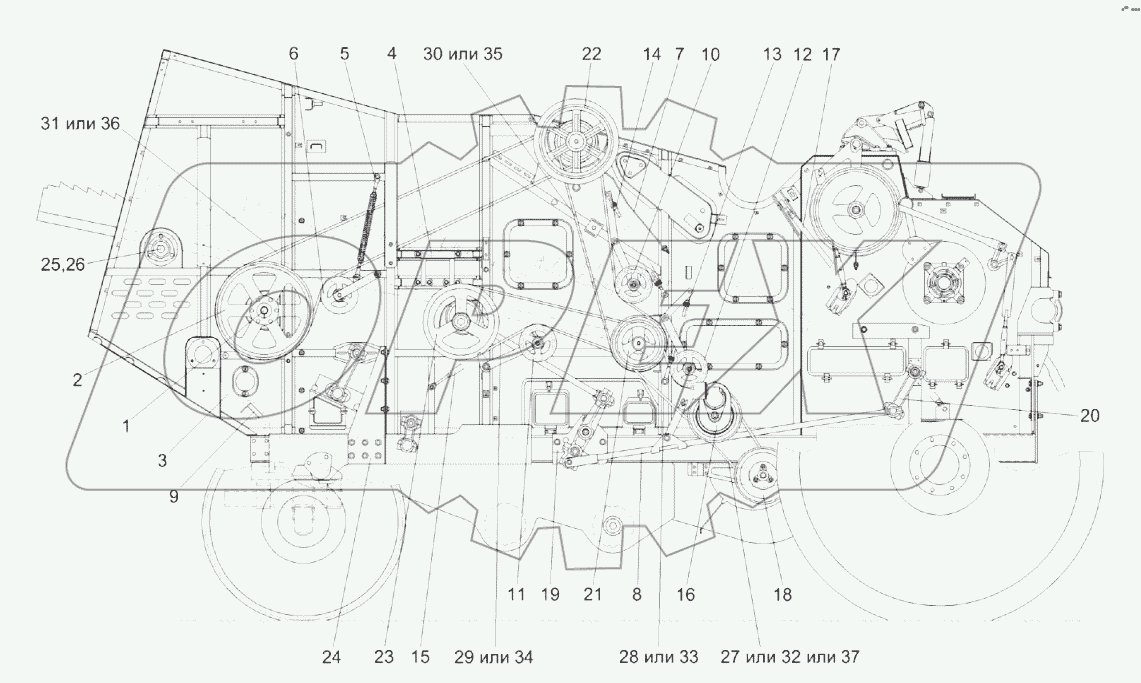 6 5 4 30 или 35 22 14 7 10 13 12 17

31 или 36

25,26

2

1

3

9

20

11 19 21 8 16 18

24 23 15 29 или 34 28 или 33 27 или 32 или 37