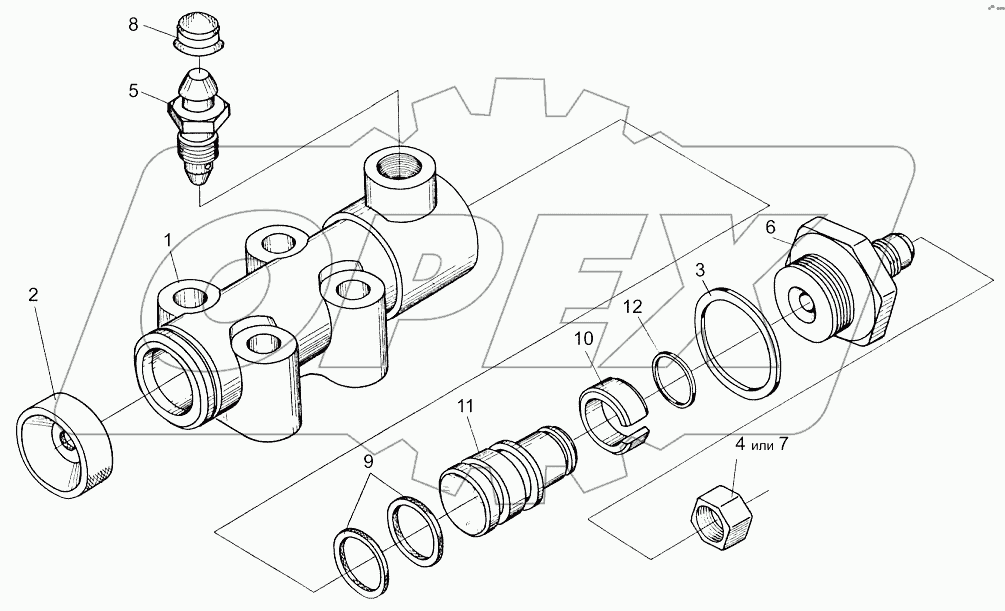 8
5
1
2
6
3
12
10
11
9
4 или 7
OPEX