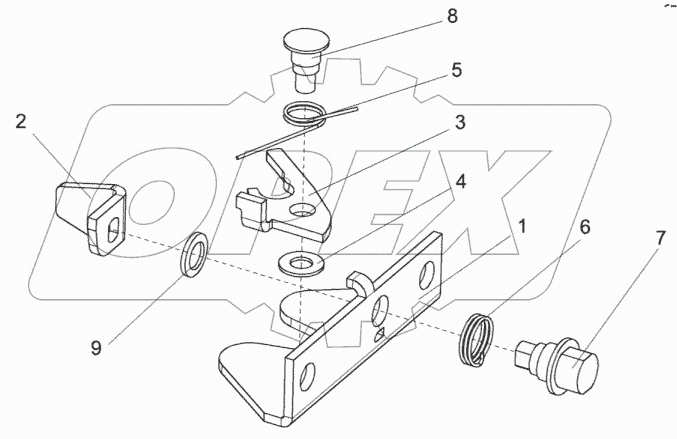 8
5
2
3
4
1
6
7
9
OPEX